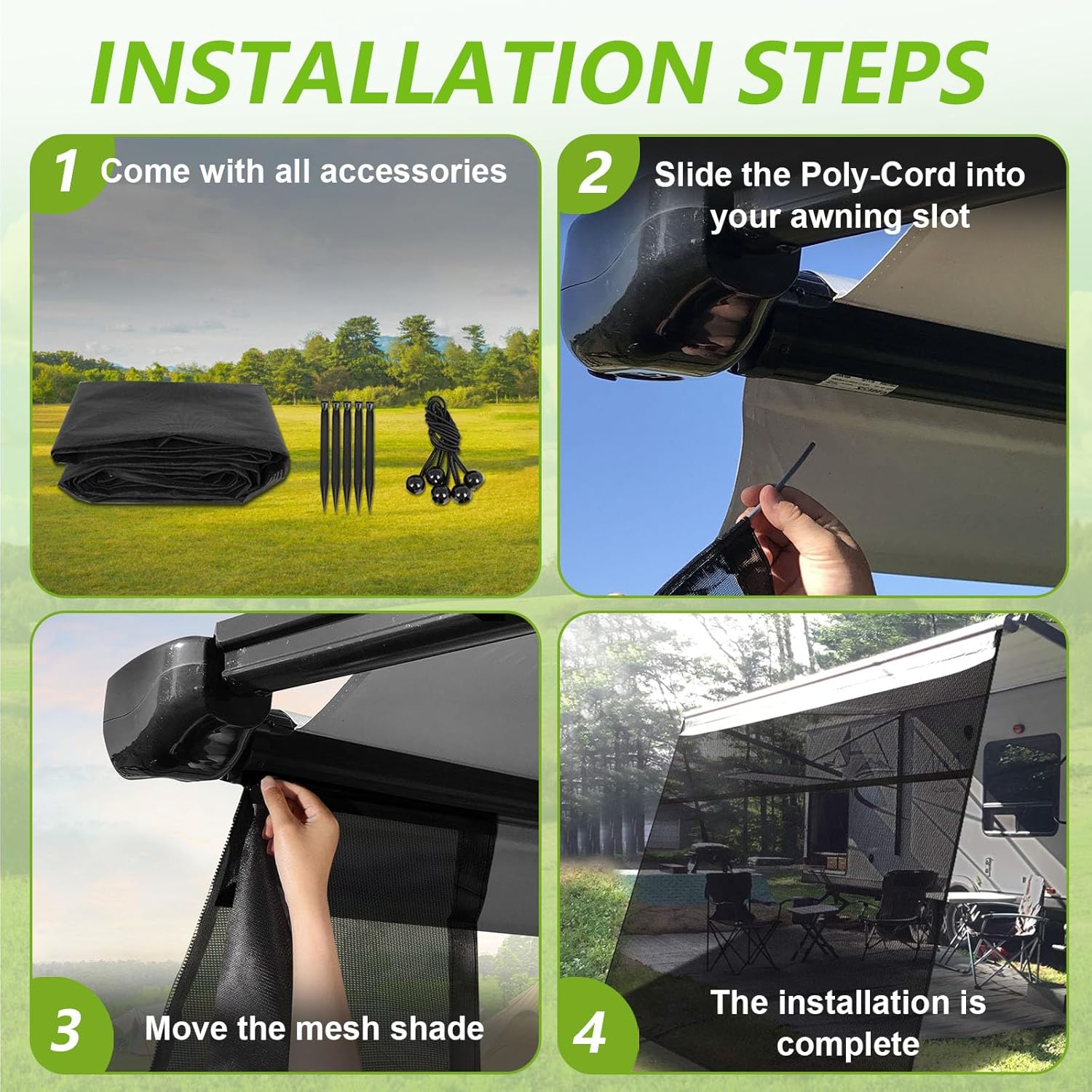 INSTALLATION STEPS

1 Come with all accessories

2 Slide the Poly-Cord into your awning slot

3 Move the mesh shade

4 The installation is complete