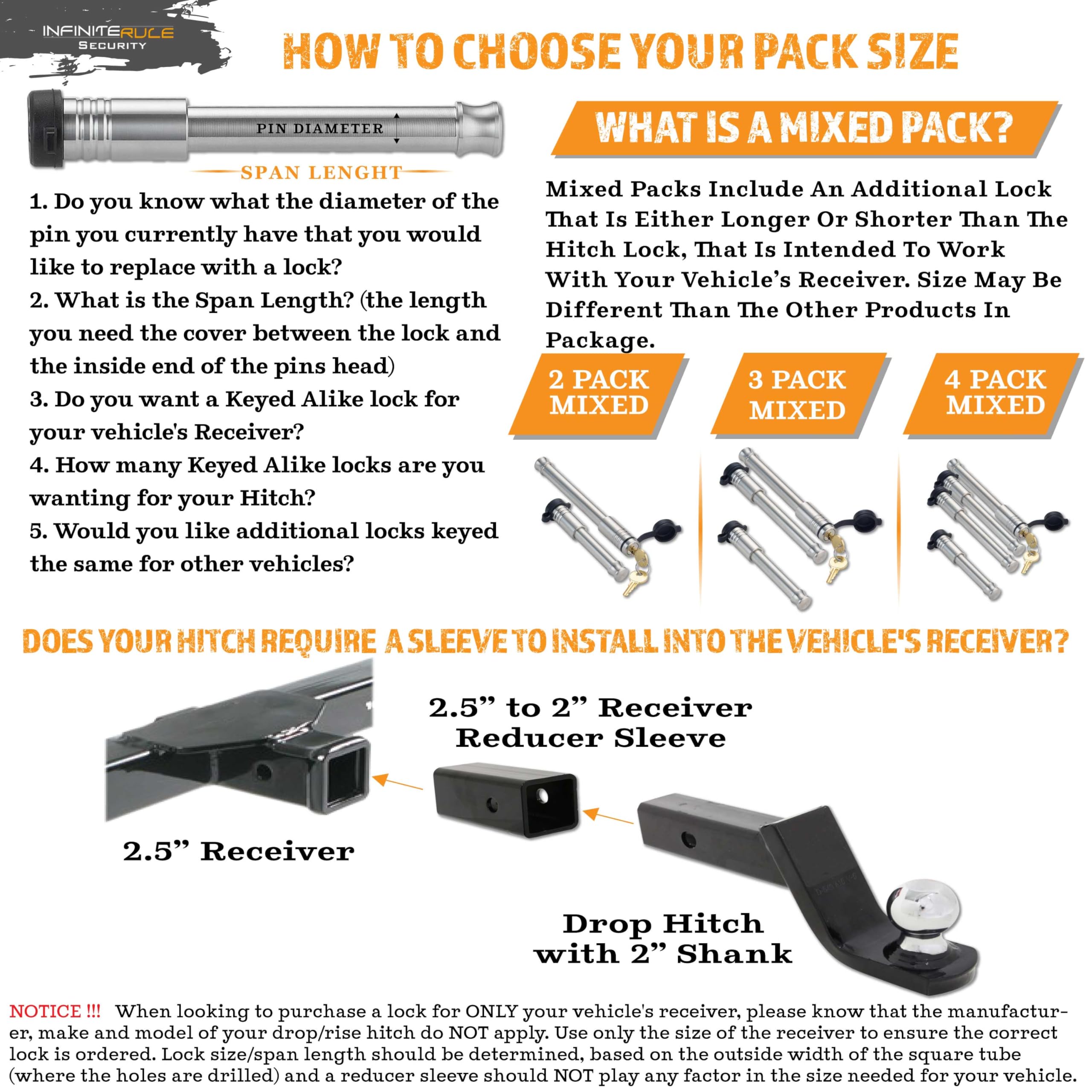 INFINITERULE
SECURITY

HOW TO CHOOSE YOUR PACK SIZE

PIN DIAMETER

SPAN LENGHT

1. Do you know what the diameter of the pin you currently have that you would like to replace with a lock?
2. What is the Span Length? (the length you need the cover between the lock and the inside end of the pins head)
3. Do you want a Keyed Alike lock for your vehicle's Receiver?
4. How many Keyed Alike locks are you wanting for your Hitch?
5. Would you like additional locks keyed the same for other vehicles?

WHAT IS A MIXED PACK?

Mixed Packs Include An Additional Lock That Is Either Longer Or Shorter Than The Hitch Lock, That Is Intended To Work With Your Vehicle's Receiver. Size May Be Different Than The Other Products In Package.

2 PACK MIXED

3 PACK MIXED

4 PACK MIXED

DOES YOUR HITCH REQUIRE A SLEEVE TO INSTALL INTO THE VEHICLE'S RECEIVER?

2.5" to 2" Receiver Reducer Sleeve

2.5" Receiver

Drop Hitch with 2" Shank

NOTICE !!! When looking to purchase a lock for ONLY your vehicle's receiver, please know that the manufacturer, make and model of your drop/rise hitch do NOT apply. Use only the size of the receiver to ensure the correct lock is ordered. Lock size/span length should be determined, based on the outside width of the square tube (where the holes are drilled) and a reducer sleeve should NOT play any factor in the size needed for your vehicle.