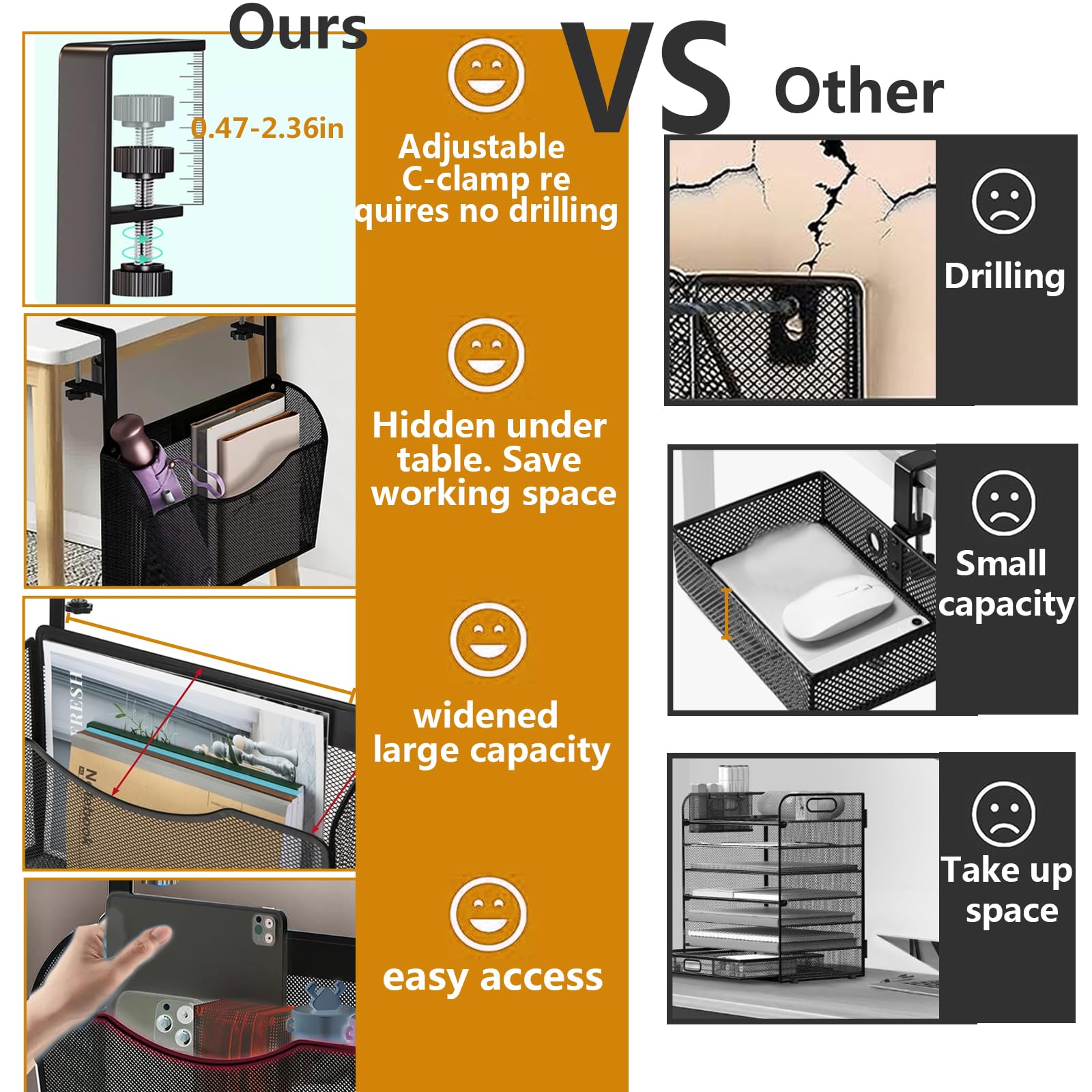 Ours

VS

Other

0.47-2.36in

Adjustable C-clamp re quires no drilling

Hidden under table. Save working space

widened large capacity

easy access

Drilling

Small capacity

Take up space