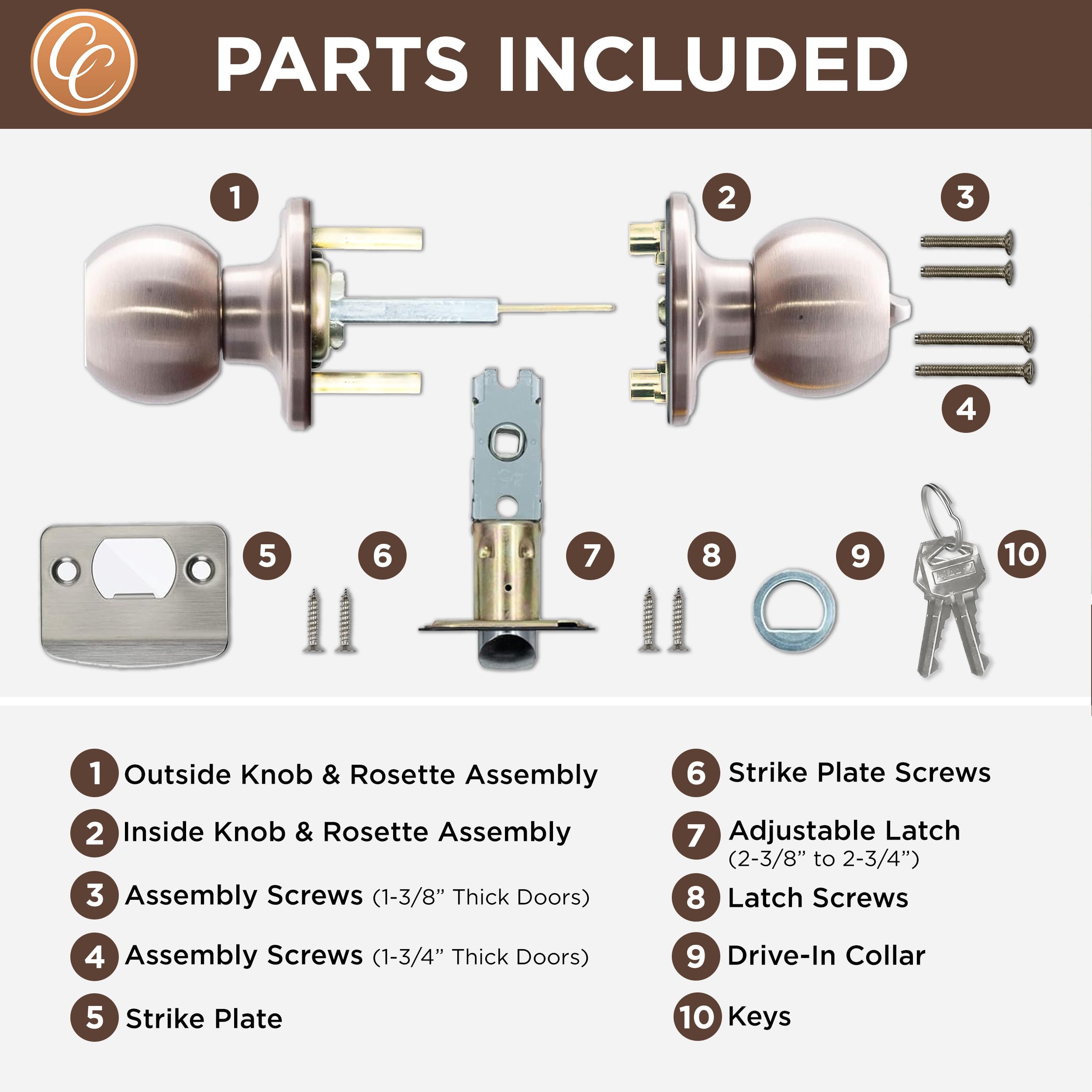 CC

PARTS INCLUDED

1

2

3

4

5

6

7

8

9

10

1 Outside Knob & Rosette Assembly

2 Inside Knob & Rosette Assembly

3 Assembly Screws (1-3/8” Thick Doors)

4 Assembly Screws (1-3/4” Thick Doors)

5 Strike Plate

6 Strike Plate Screws

7 Adjustable Latch (2-3/8” to 2-3/4”)

8 Latch Screws

9 Drive-In Collar

10 Keys