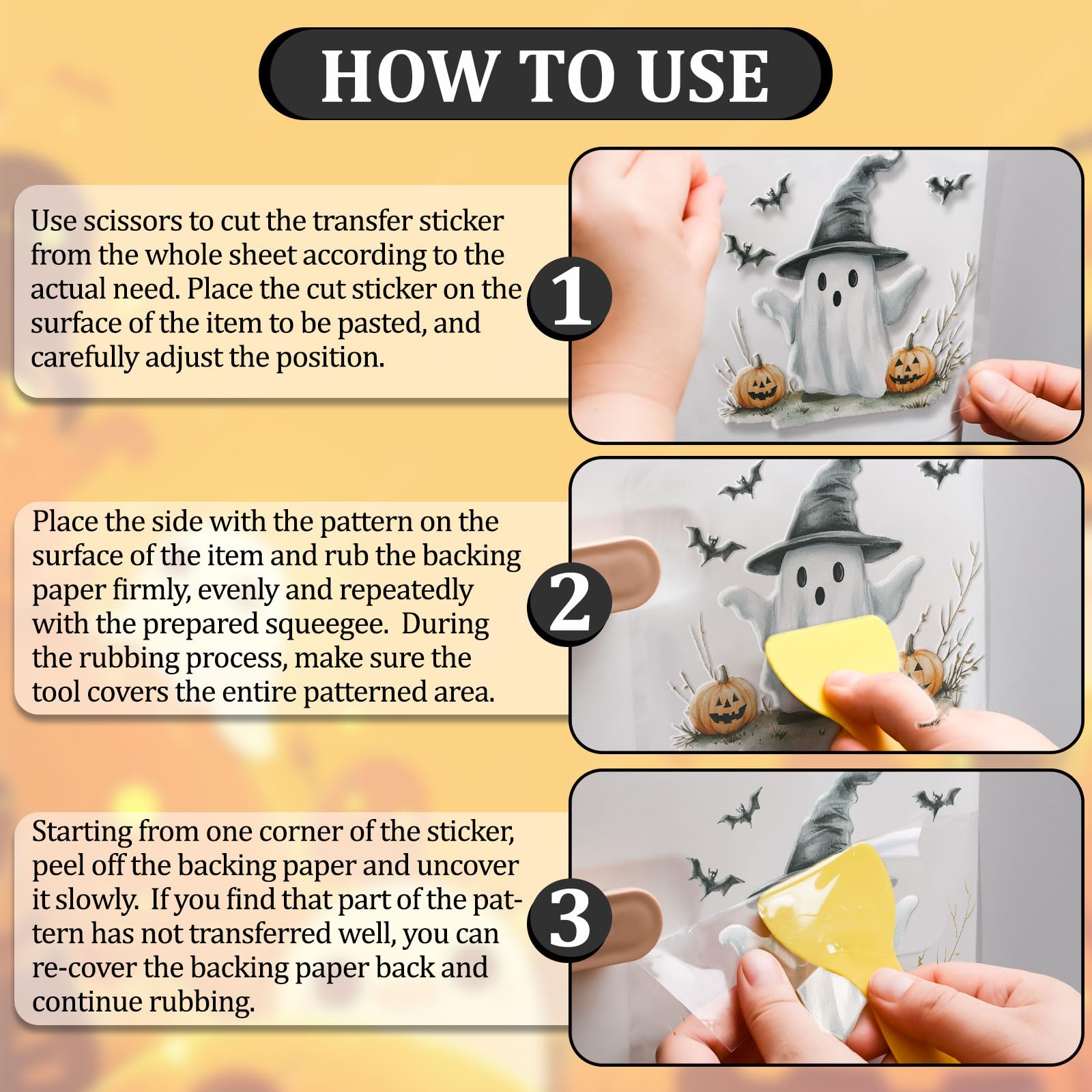 HOW TO USE

Use scissors to cut the transfer sticker from the whole sheet according to the actual need. Place the cut sticker on the surface of the item to be pasted, and carefully adjust the position.

1

Place the side with the pattern on the surface of the item and rub the backing paper firmly, evenly and repeatedly with the prepared squeegee. During the rubbing process, make sure the tool covers the entire patterned area.

2

Starting from one corner of the sticker, peel off the backing paper and uncover it slowly. If you find that part of the pattern has not transferred well, you can re-cover the backing paper back and continue rubbing.

3