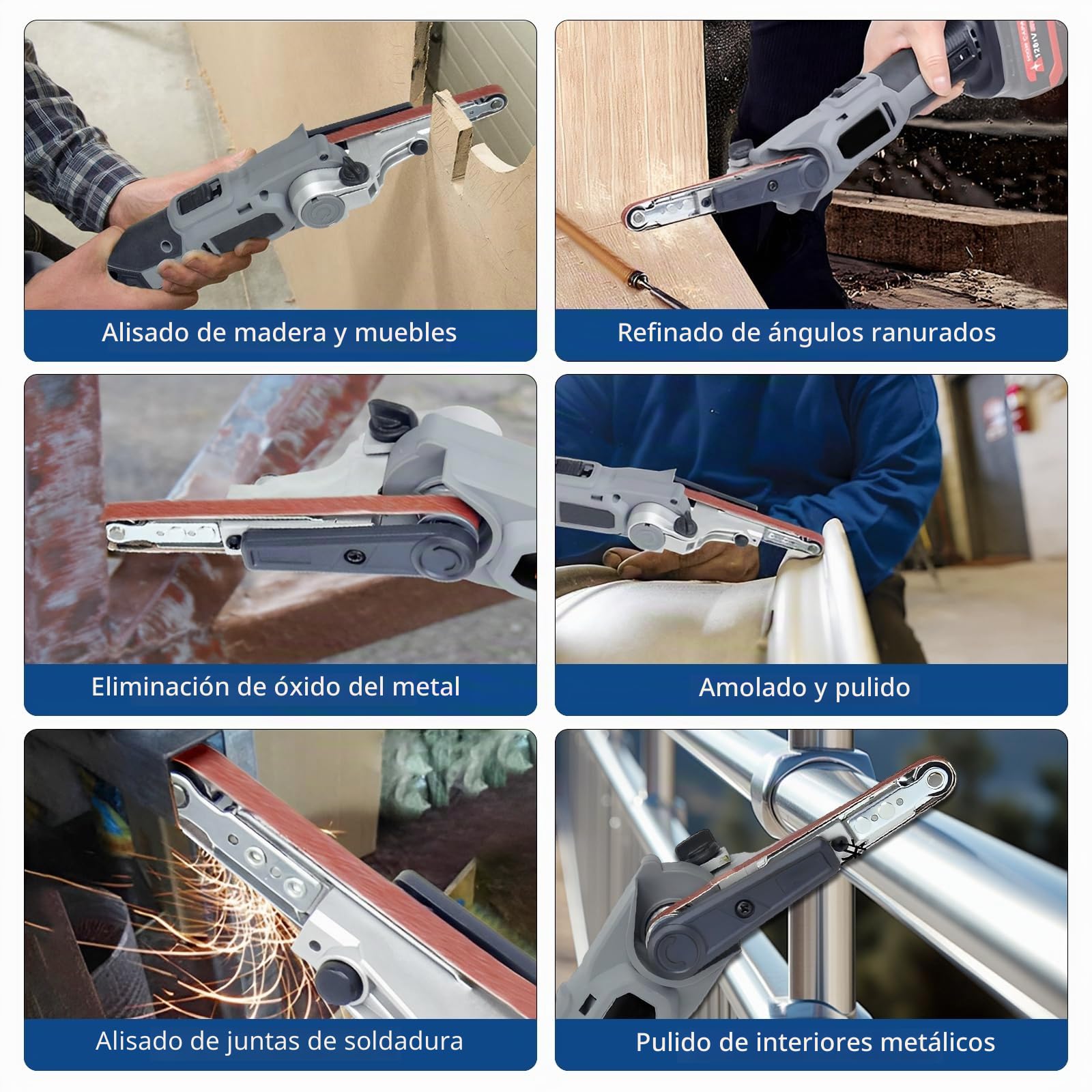 Alisado de madera y muebles

Refinado de ángulos ranurados

Eliminación de óxido del metal

Amolado y pulido

Alisado de juntas de soldadura

Pulido de interiores metálicos