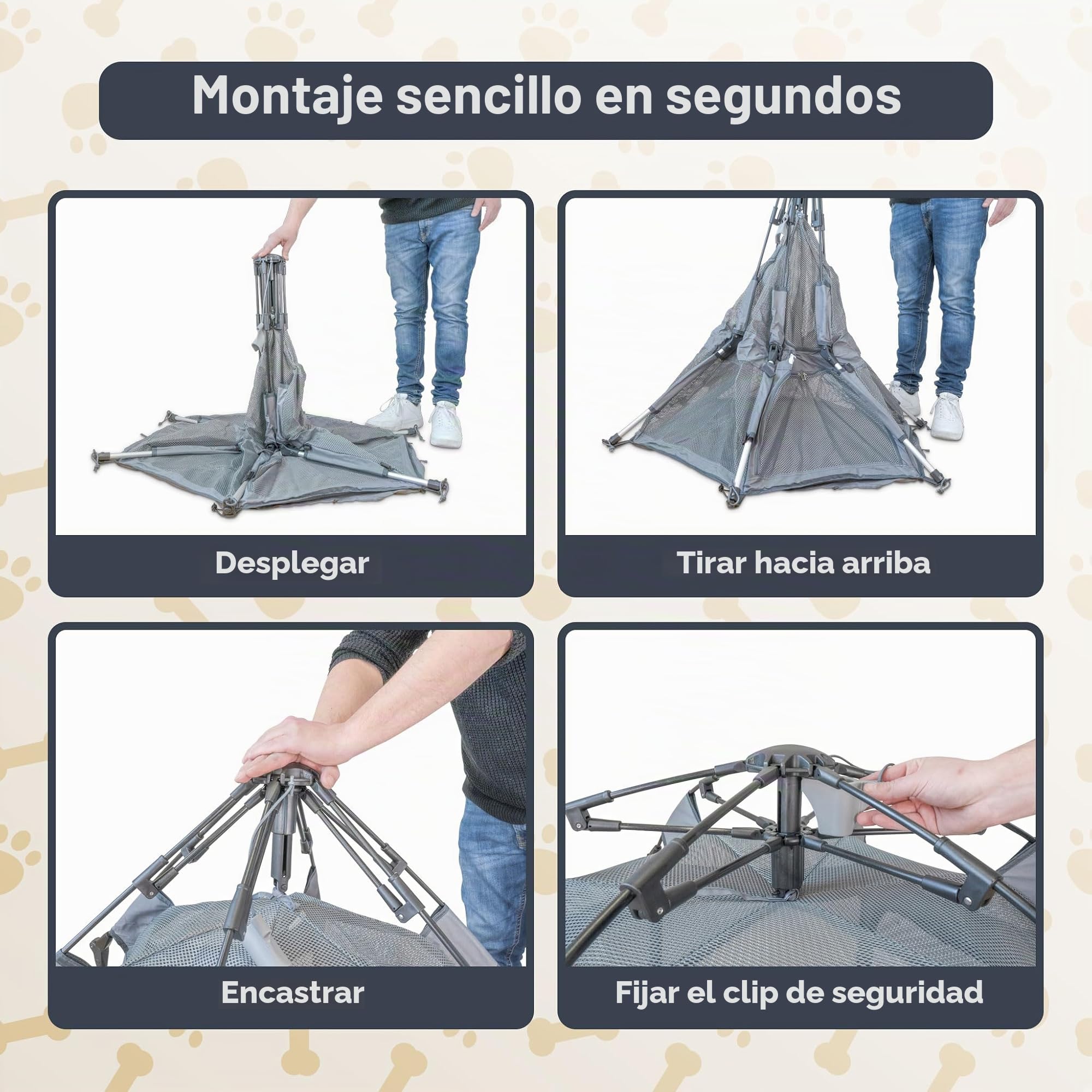 Montaje sencillo en segundos

Desplegar

Tirar hacia arriba

Encastrar

Fijar el clip de seguridad