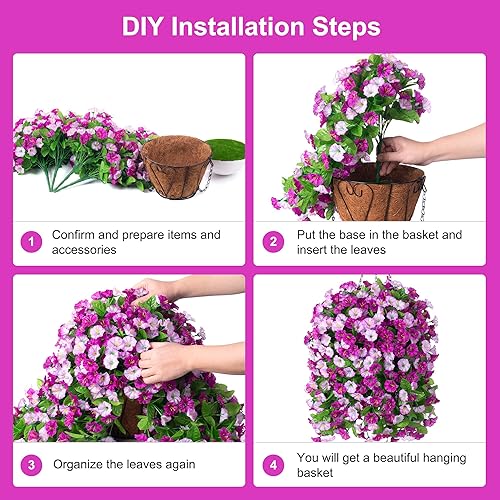 DIY Installation Steps

1 Confirm and prepare items and accessories

2 Put the base in the basket and insert the leaves

3 Organize the leaves again

4 You will get a beautiful hanging basket