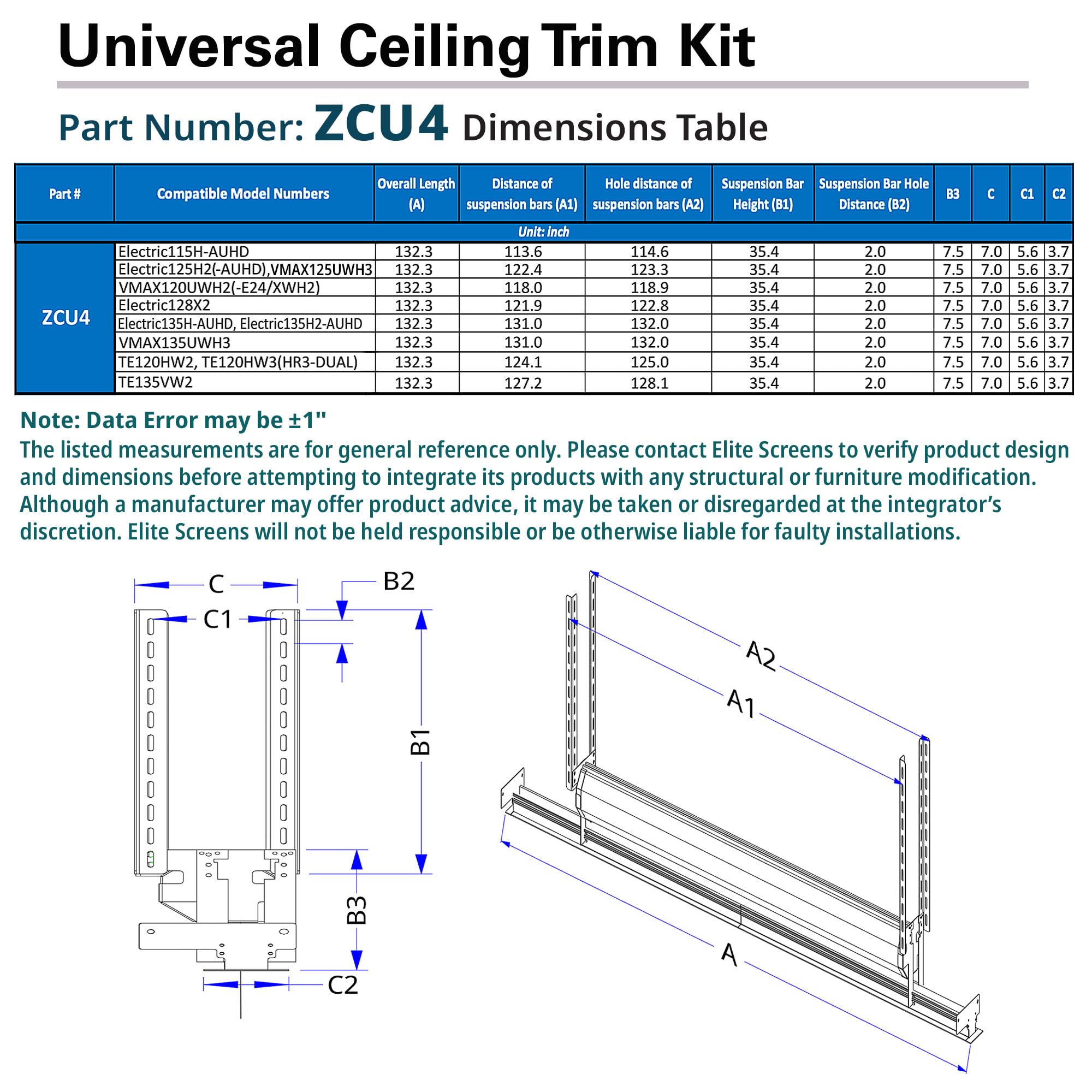 Universal Ceiling Trim Kit

Part Number: ZCU4 Dimensions Table

| Part # | Compatible Model Numbers | Overall Length (A) | Distance of suspension bars (A1) | Hole distance of suspension bars (A2) | Suspension Bar Height (B1) | Suspension Bar Hole Distance (B2) | B3 | C | C1 | C2 |
|---|---|---|---|---|---|---|---|---|---|---|
| Unit: inch | | | | | | | | | | |
| ZCU4 | Electric115H-AUHD | 132.3 | 113.6 | 114.6 | 35.4 | 2.0 | 7.5 | 7.0 | 5.6 | 3.7 |
| | Electric125H2(-AUHD),VMAX125UWH3 | 132.3 | 122.4 | 123.3 | 35.4 | 2.0 | 7.5 | 7.0 | 5.6 | 3.7 |
| | VMAX120UWH2(-E24/XWH2) | 132.3 | 118.0 | 118.9 | 35.4 | 2.0 | 7.5 | 7.0 | 5.6 | 3.7 |
| | Electric128X2 | 132.3 | 121.9 | 122.8 | 35.4 | 2.0 | 7.5 | 7.0 | 5.6 | 3.7 |
| | Electric135H-AUHD, Electric135H2-AUHD | 132.3 | 131.0 | 132.0 | 35.4 | 2.0 | 7.5 | 7.0 | 5.6 | 3.7 |
| | VMAX135UWH3 | 132.3 | 131.0 | 132.0 | 35.4 | 2.0 | 7.5 | 7.0 | 5.6 | 3.7 |
| | TE120HW2, TE120HW3(HR3-DUAL) | 132.3 | 124.1 | 125.0 | 35.4 | 2.0 | 7.5 | 7.0 | 5.6 | 3.7 |
| | TE135VW2 | 132.3 | 127.2 | 128.1 | 35.4 | 2.0 | 7.5 | 7.0 | 5.6 | 3.7 |

Note: Data Error may be ±1"
The listed measurements are for general reference only. Please contact Elite Screens to verify product design and dimensions before attempting to integrate its products with any structural or furniture modification. Although a manufacturer may offer product advice, it may be taken or disregarded at the integrator's discretion. Elite Screens will not be held responsible or be otherwise liable for faulty installations.

C
C1
B2
B1
B3
C2
A2
A1
A