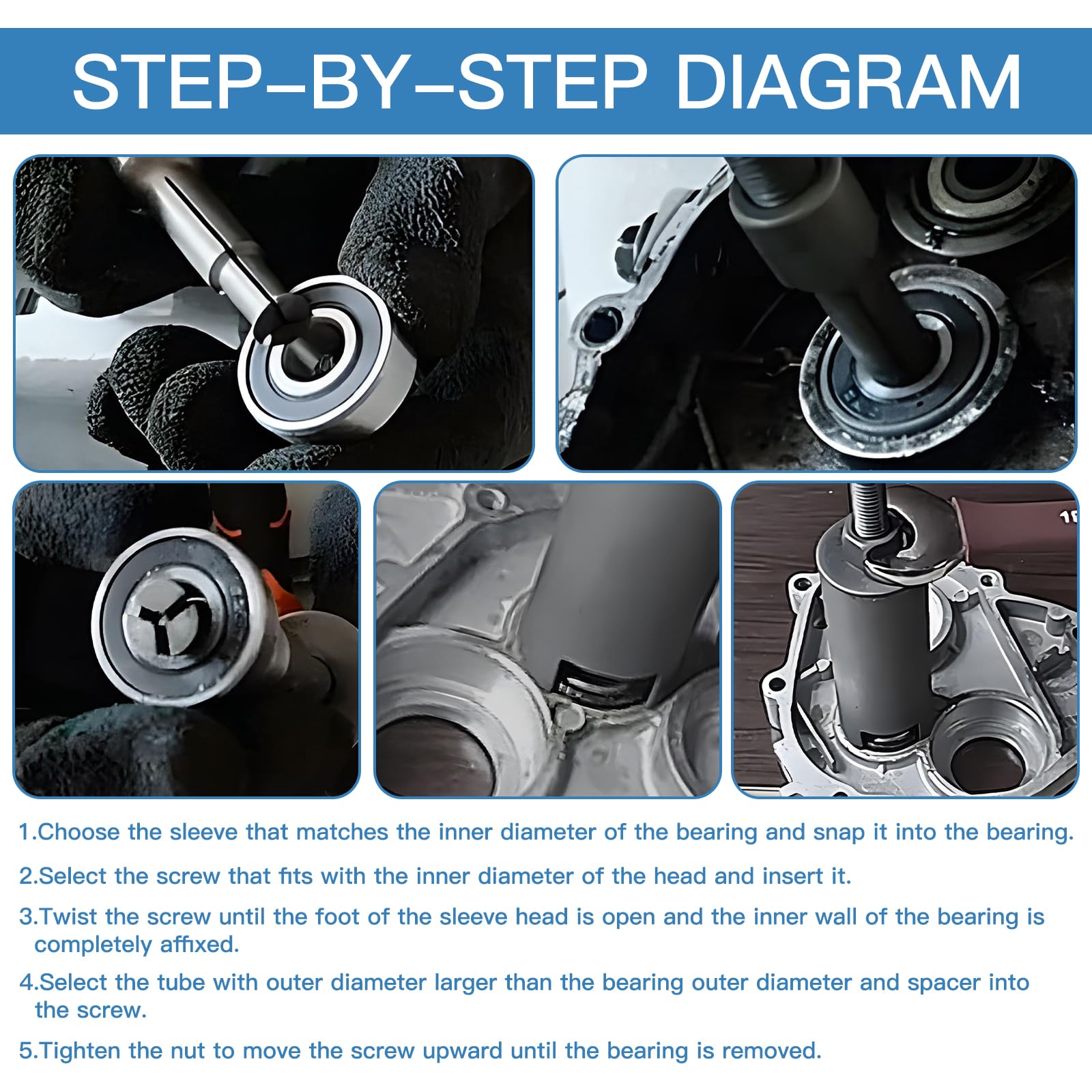 STEP-BY-STEP DIAGRAM

1.Choose the sleeve that matches the inner diameter of the bearing and snap it into the bearing.

2.Select the screw that fits with the inner diameter of the head and insert it.

3.Twist the screw until the foot of the sleeve head is open and the inner wall of the bearing is completely affixed.

4.Select the tube with outer diameter larger than the bearing outer diameter and spacer into the screw.

5.Tighten the nut to move the screw upward until the bearing is removed.