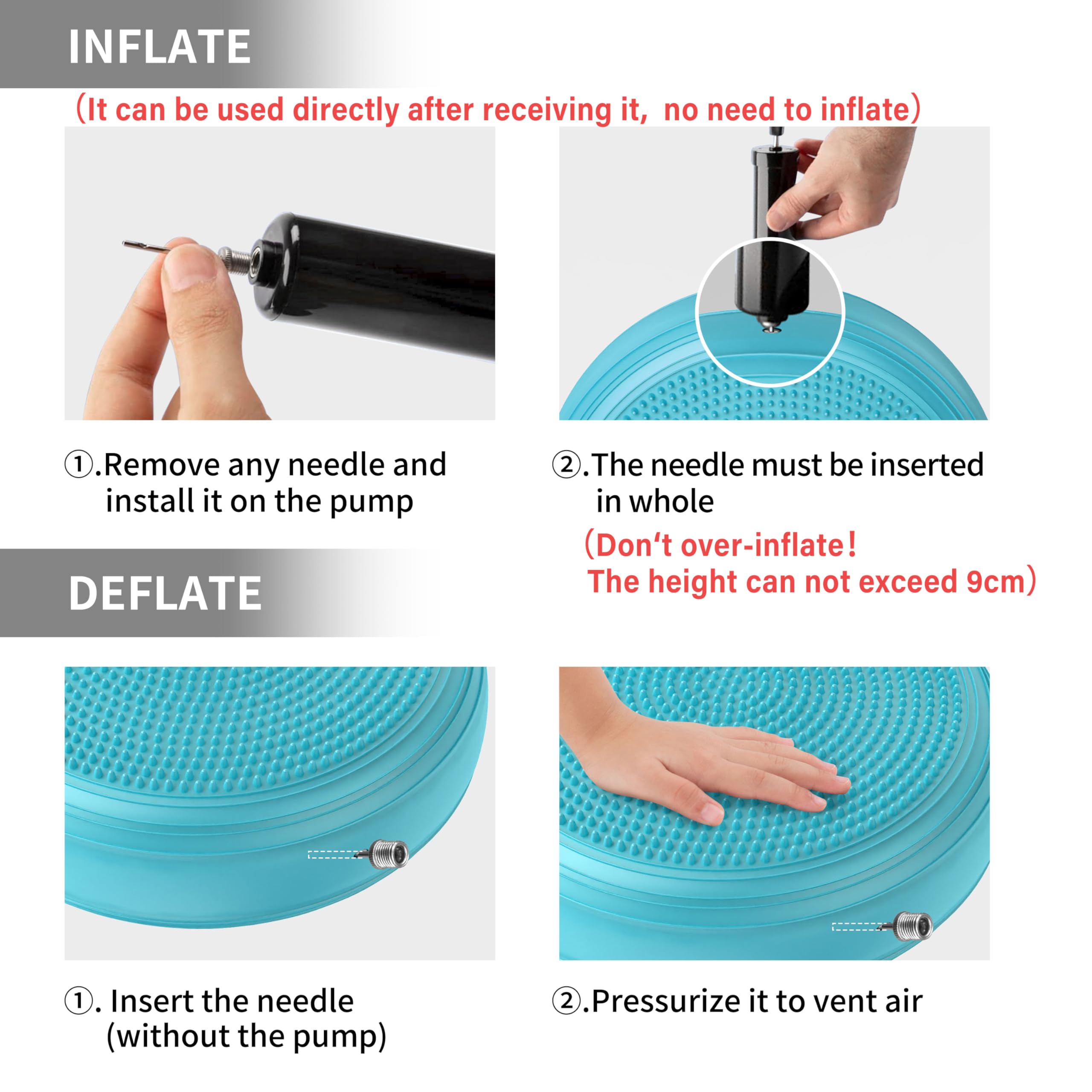 INFLATE

(It can be used directly after receiving it, no need to inflate)

①.Remove any needle and install it on the pump

②.The needle must be inserted in whole

(Don‘t over-inflate! The height can not exceed 9cm)

DEFLATE

①. Insert the needle (without the pump)

②.Pressurize it to vent air