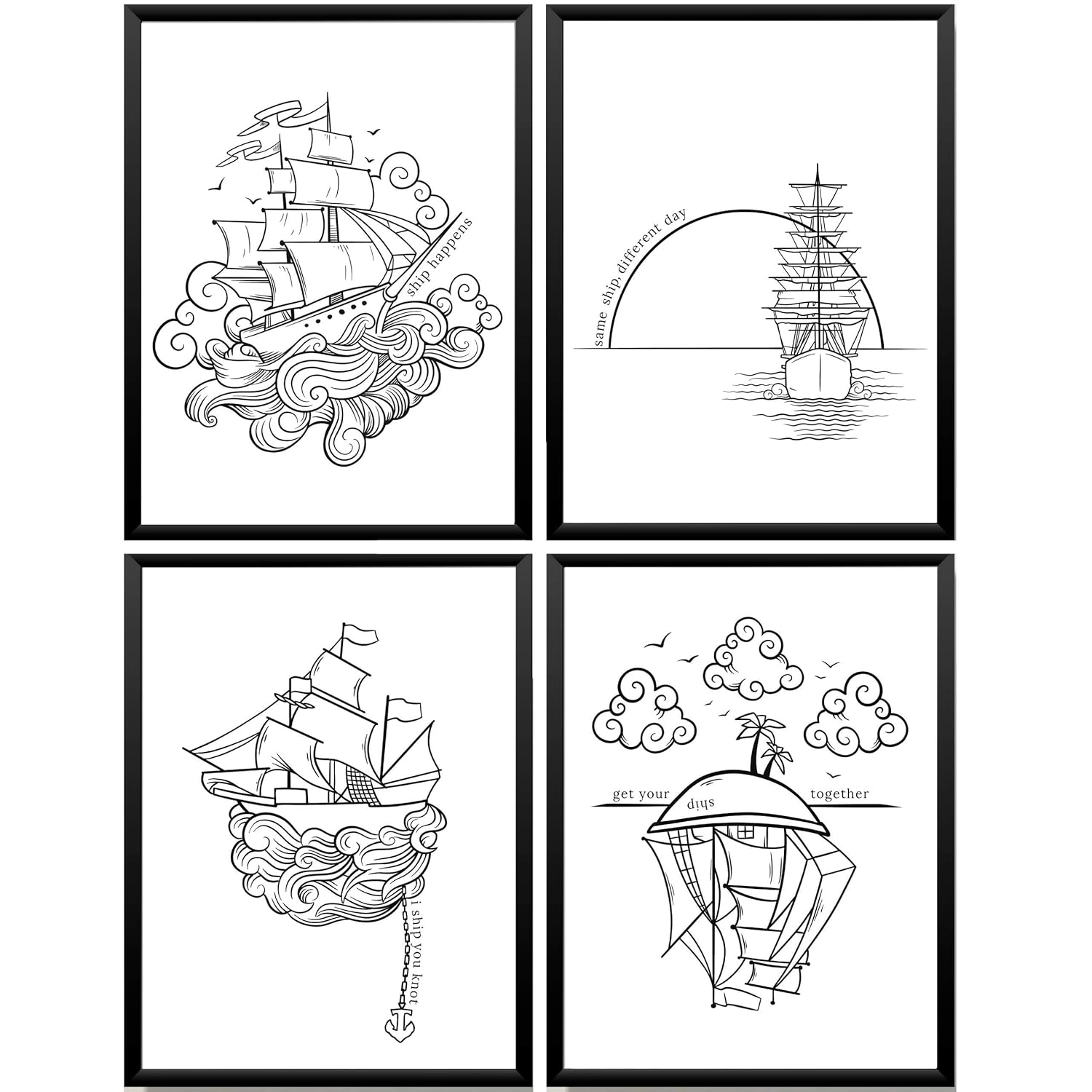 ship happens

same ship, different day

i ship you knot

get your ship together