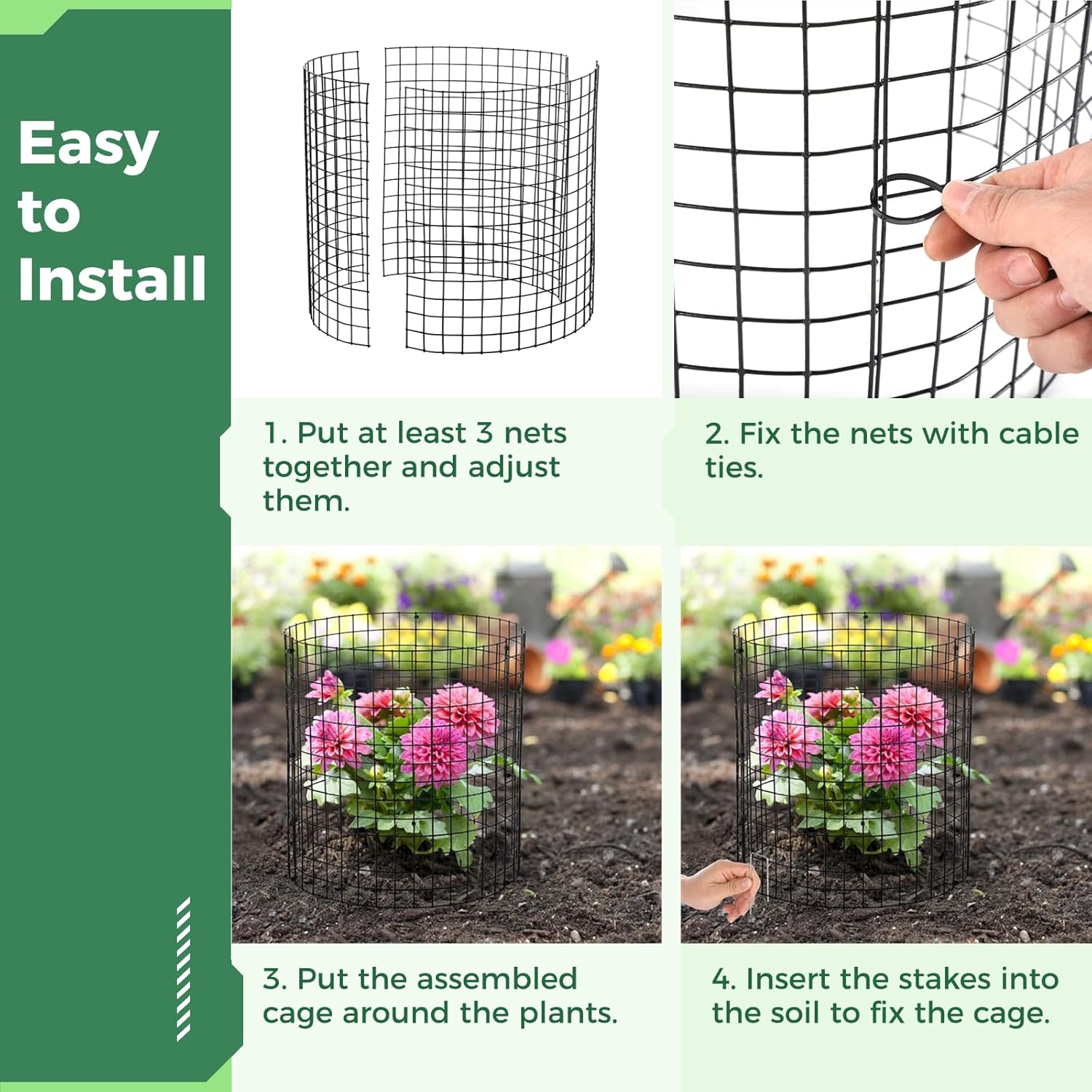 Easy to Install

1. Put at least 3 nets together and adjust them.

2. Fix the nets with cable ties.

3. Put the assembled cage around the plants.

4. Insert the stakes into the soil to fix the cage.