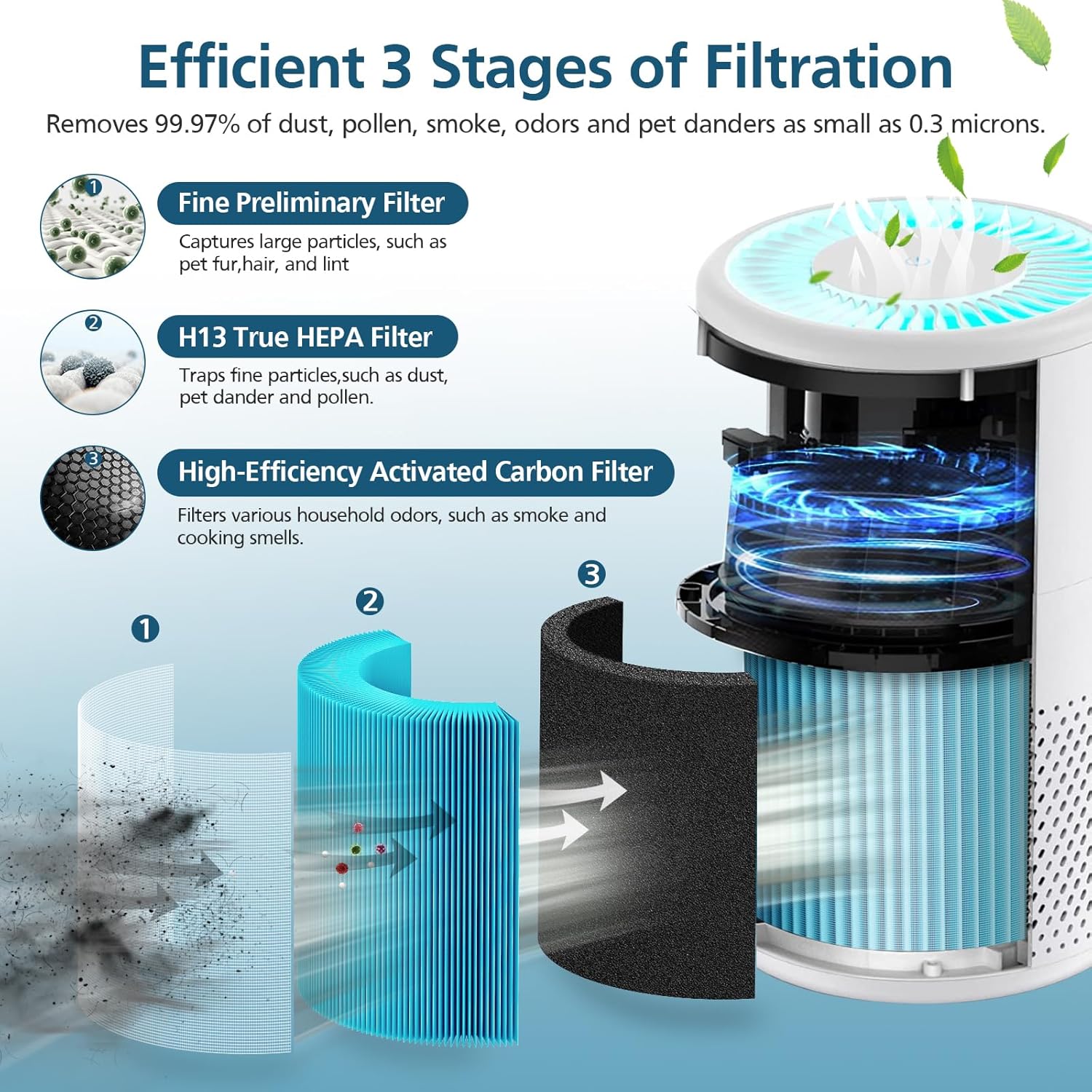 Efficient 3 Stages of Filtration

Removes 99.97% of dust, pollen, smoke, odors and pet danders as small as 0.3 microns.

1

Fine Preliminary Filter

Captures large particles, such as pet fur,hair, and lint

2

H13 True HEPA Filter

Traps fine particles,such as dust, pet dander and pollen.

3

High-Efficiency Activated Carbon Filter

Filters various household odors, such as smoke and cooking smells.

1

2

3