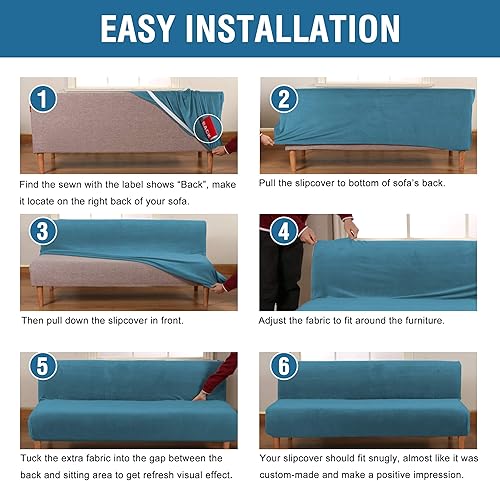 EASY INSTALLATION

1

BACK

Find the sewn with the label shows "Back", make it locate on the right back of your sofa.

2

Pull the slipcover to bottom of sofa's back.

3

Then pull down the slipcover in front.

4

Adjust the fabric to fit around the furniture.

5

Tuck the extra fabric into the gap between the back and sitting area to get refresh visual effect.

6

Your slipcover should fit snugly, almost like it was custom-made and make a positive impression.