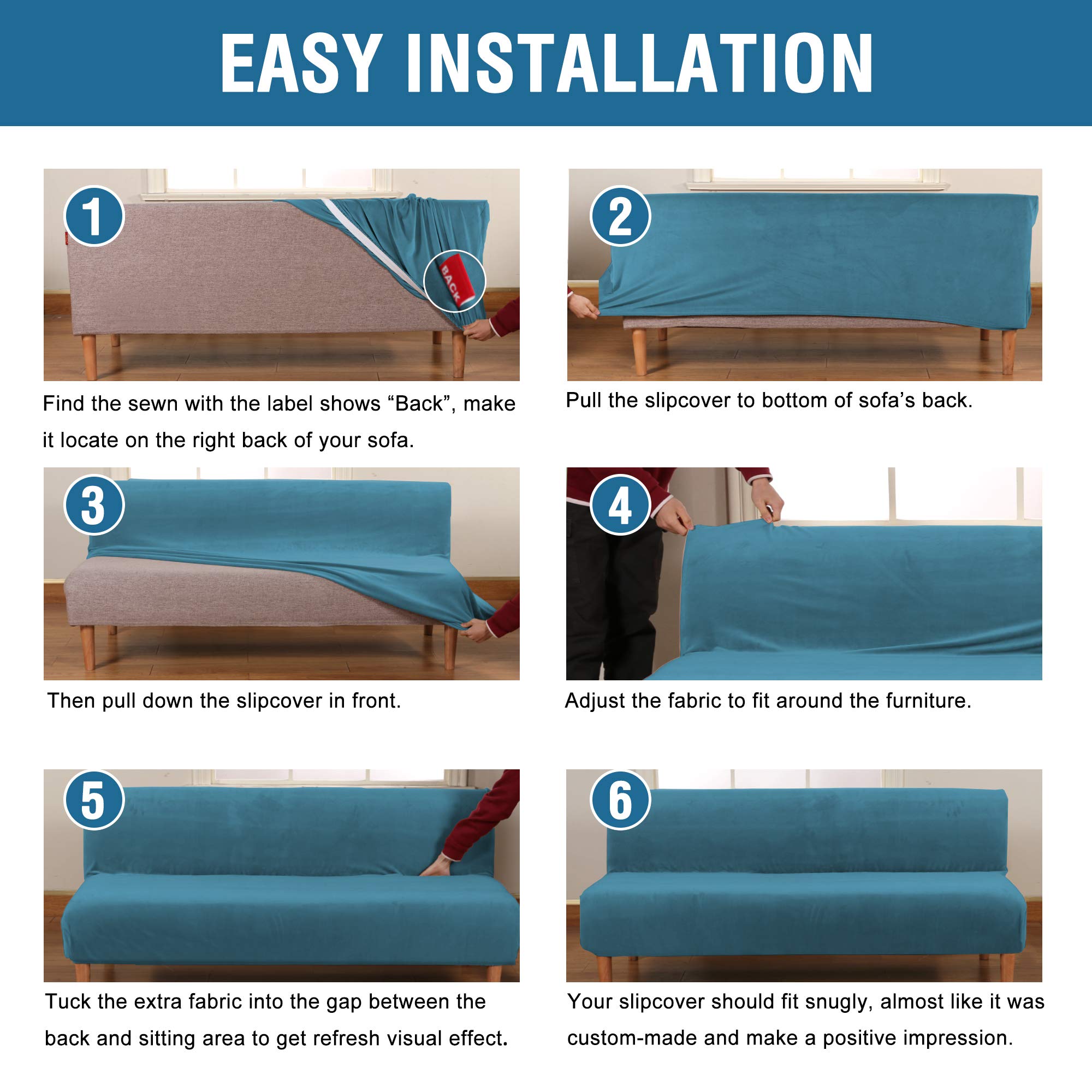 EASY INSTALLATION

1

BACK

Find the sewn with the label shows “Back”, make it locate on the right back of your sofa.

2

Pull the slipcover to bottom of sofa’s back.

3

Then pull down the slipcover in front.

4

Adjust the fabric to fit around the furniture.

5

Tuck the extra fabric into the gap between the back and sitting area to get refresh visual effect.

6

Your slipcover should fit snugly, almost like it was custom-made and make a positive impression.