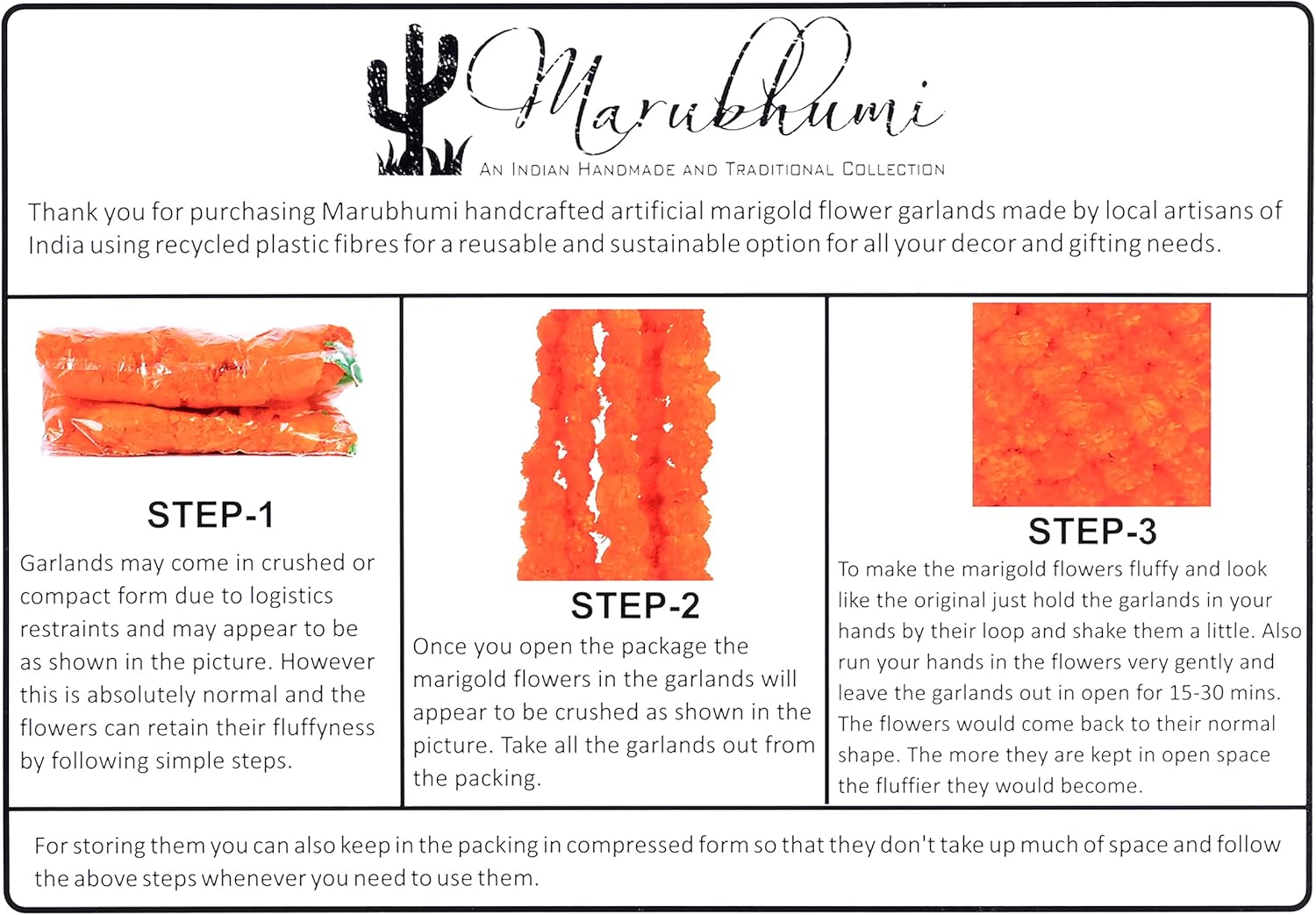 Marubhumi
AN INDIAN HANDMADE AND TRADITIONAL COLLECTION

Thank you for purchasing Marubhumi handcrafted artificial marigold flower garlands made by local artisans of India using recycled plastic fibres for a reusable and sustainable option for all your decor and gifting needs.

STEP-1
Garlands may come in crushed or compact form due to logistics restraints and may appear to be as shown in the picture. However this is absolutely normal and the flowers can retain their fluffyness by following simple steps.

STEP-2
Once you open the package the marigold flowers in the garlands will appear to be crushed as shown in the picture. Take all the garlands out from the packing.

STEP-3
To make the marigold flowers fluffy and look like the original just hold the garlands in your hands by their loop and shake them a little. Also run your hands in the flowers very gently and leave the garlands out in open for 15-30 mins. The flowers would come back to their normal shape. The more they are kept in open space the fluffier they would become.

For storing them you can also keep in the packing in compressed form so that they don't take up much of space and follow the above steps whenever you need to use them.