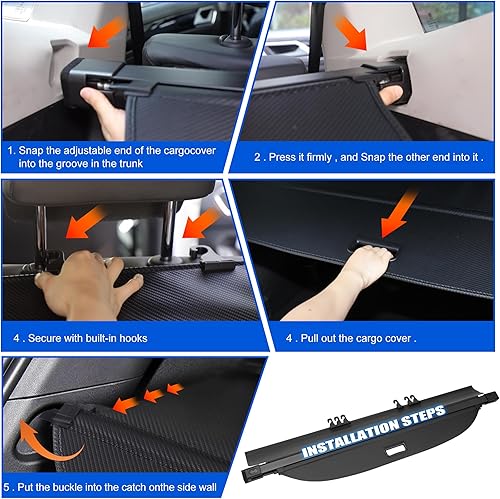 1. Snap the adjustable end of the cargocover into the groove in the trunk

2 . Press it firmly , and Snap the other end into it .

4 . Secure with built-in hooks

4 . Pull out the cargo cover .

5 . Put the buckle into the catch onthe side wall

INSTALLATION STEPS