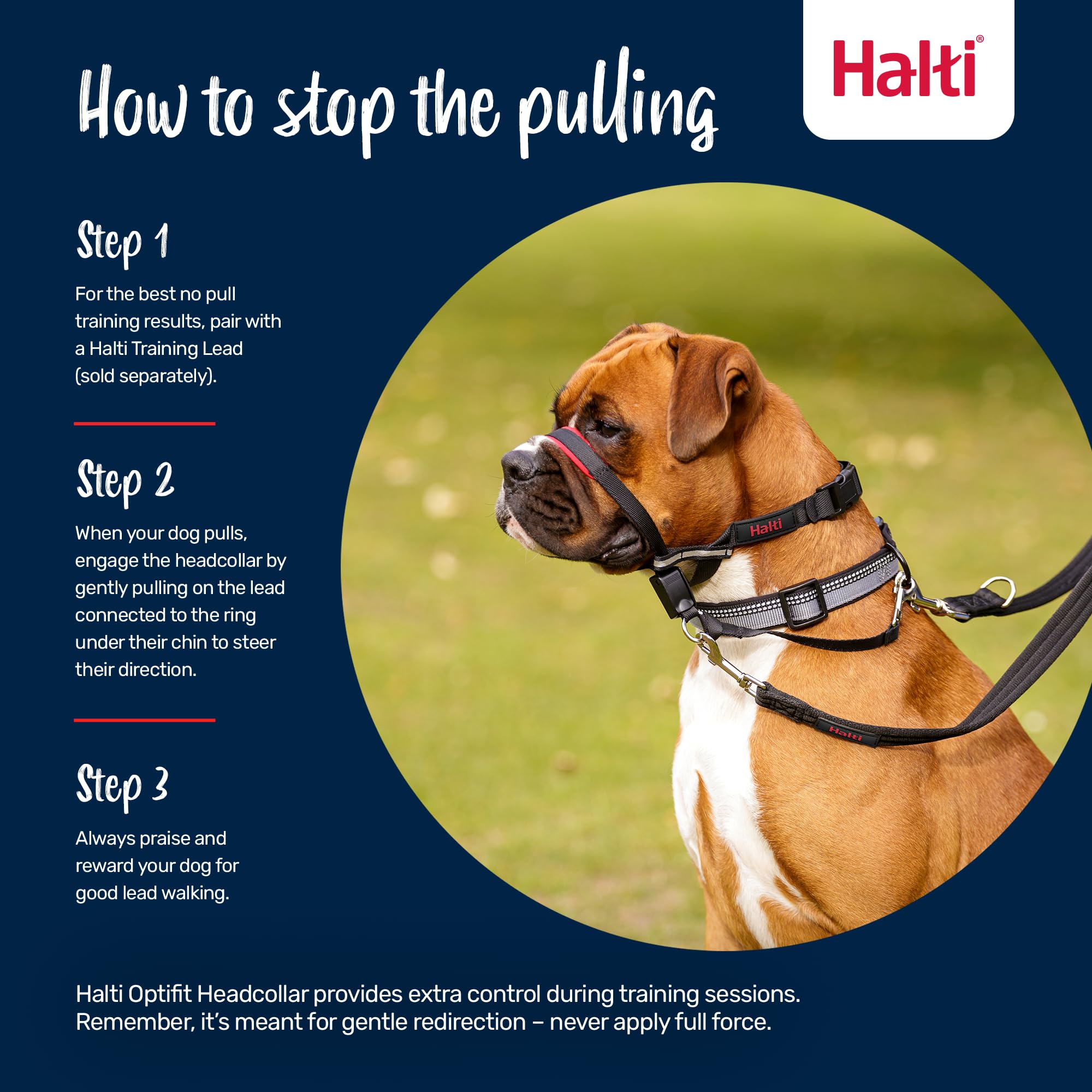 How to stop the pulling

Halti®

Step 1

For the best no pull training results, pair with a Halti Training Lead (sold separately).

Step 2

When your dog pulls, engage the headcollar by gently pulling on the lead connected to the ring under their chin to steer their direction.

Step 3

Always praise and reward your dog for good lead walking.

Halti

Halti

Halti Optifit Headcollar provides extra control during training sessions. Remember, it's meant for gentle redirection – never apply full force.