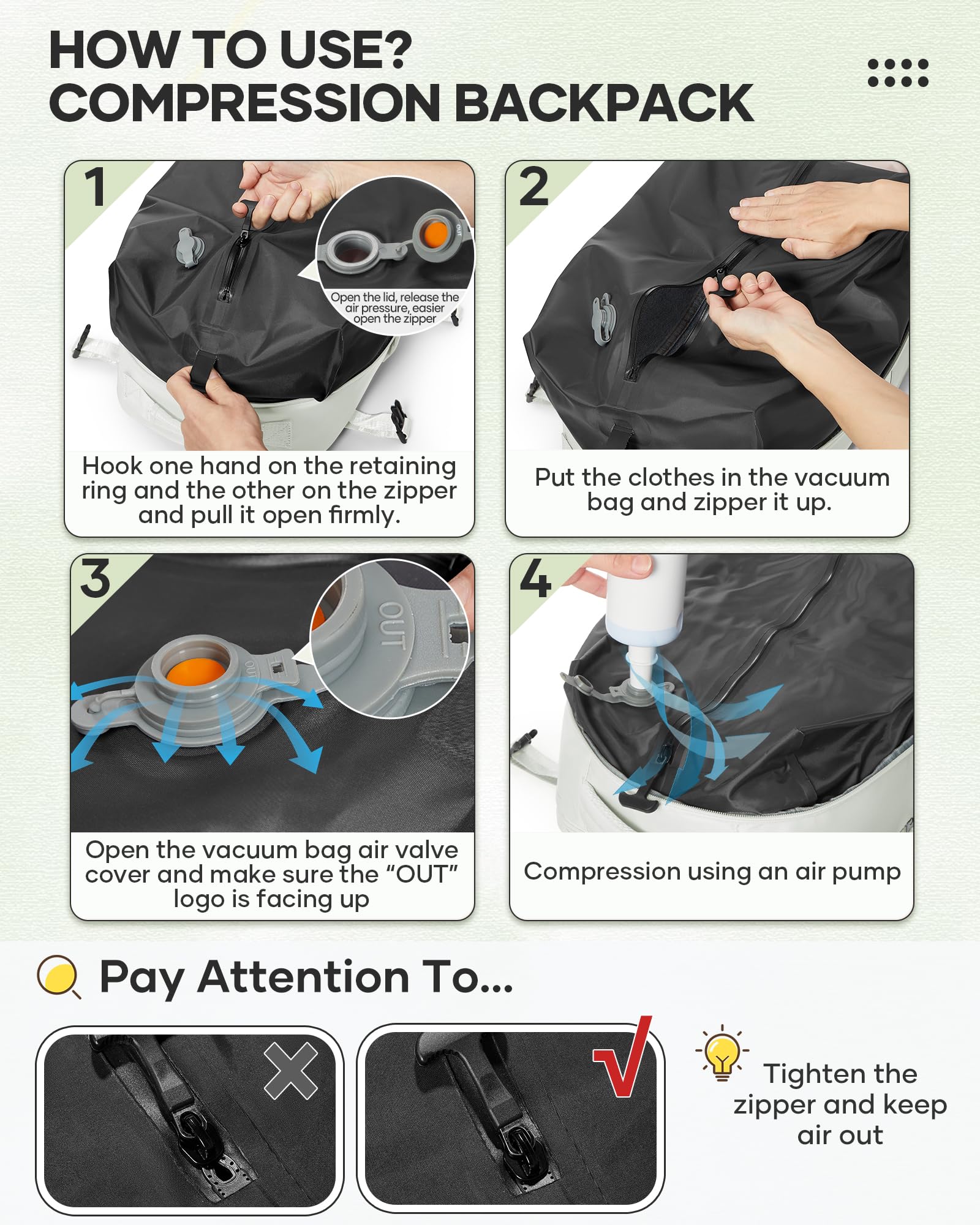 HOW TO USE?
COMPRESSION BACKPACK

1

OUT

Open the lid, release the air pressure, easier open the zipper

Hook one hand on the retaining ring and the other on the zipper and pull it open firmly.

2

Put the clothes in the vacuum bag and zipper it up.

3

OUT

OUT

Open the vacuum bag air valve cover and make sure the "OUT" logo is facing up

4

Compression using an air pump

Pay Attention To...

Tighten the zipper and keep air out