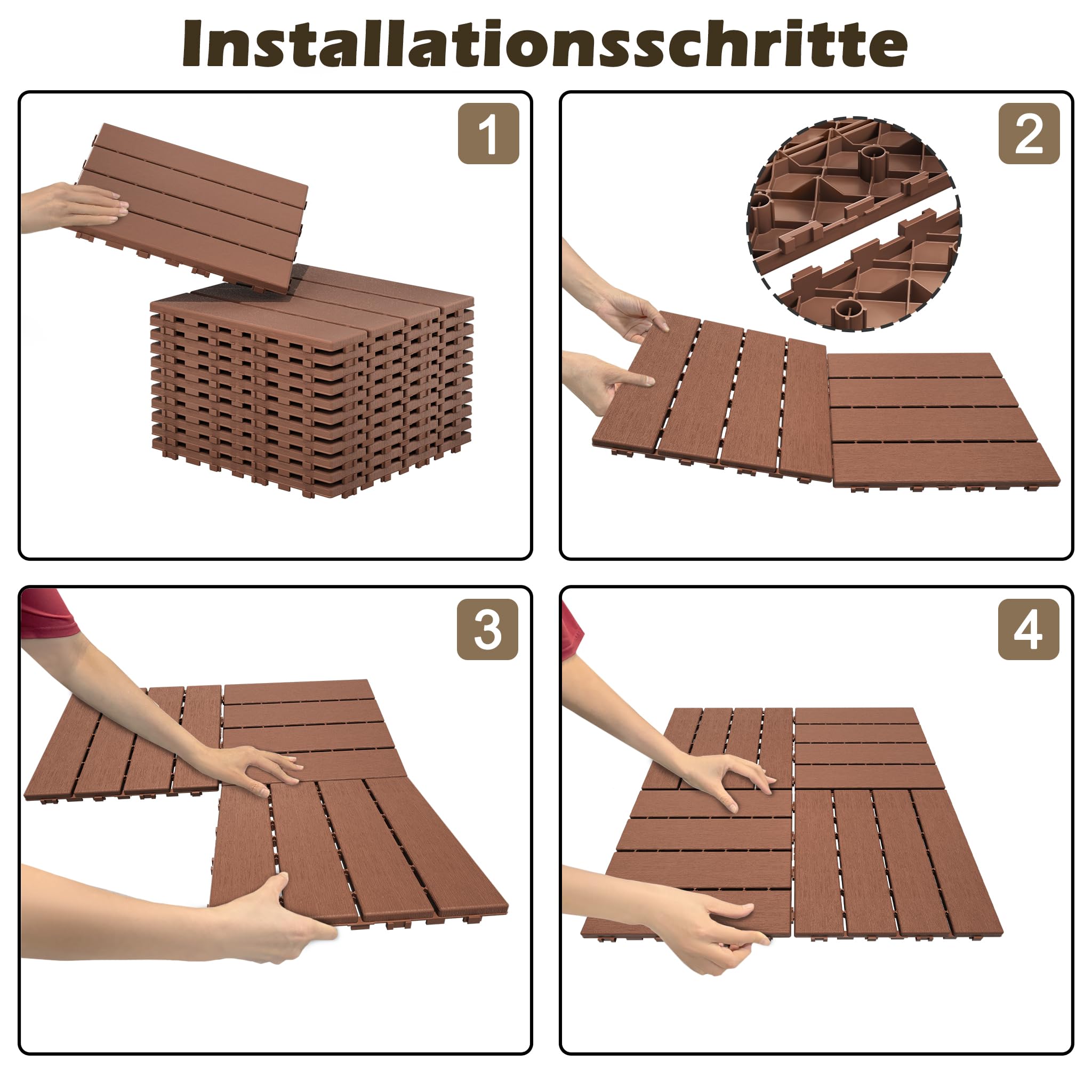 Installationsschritte

1

2

3

4