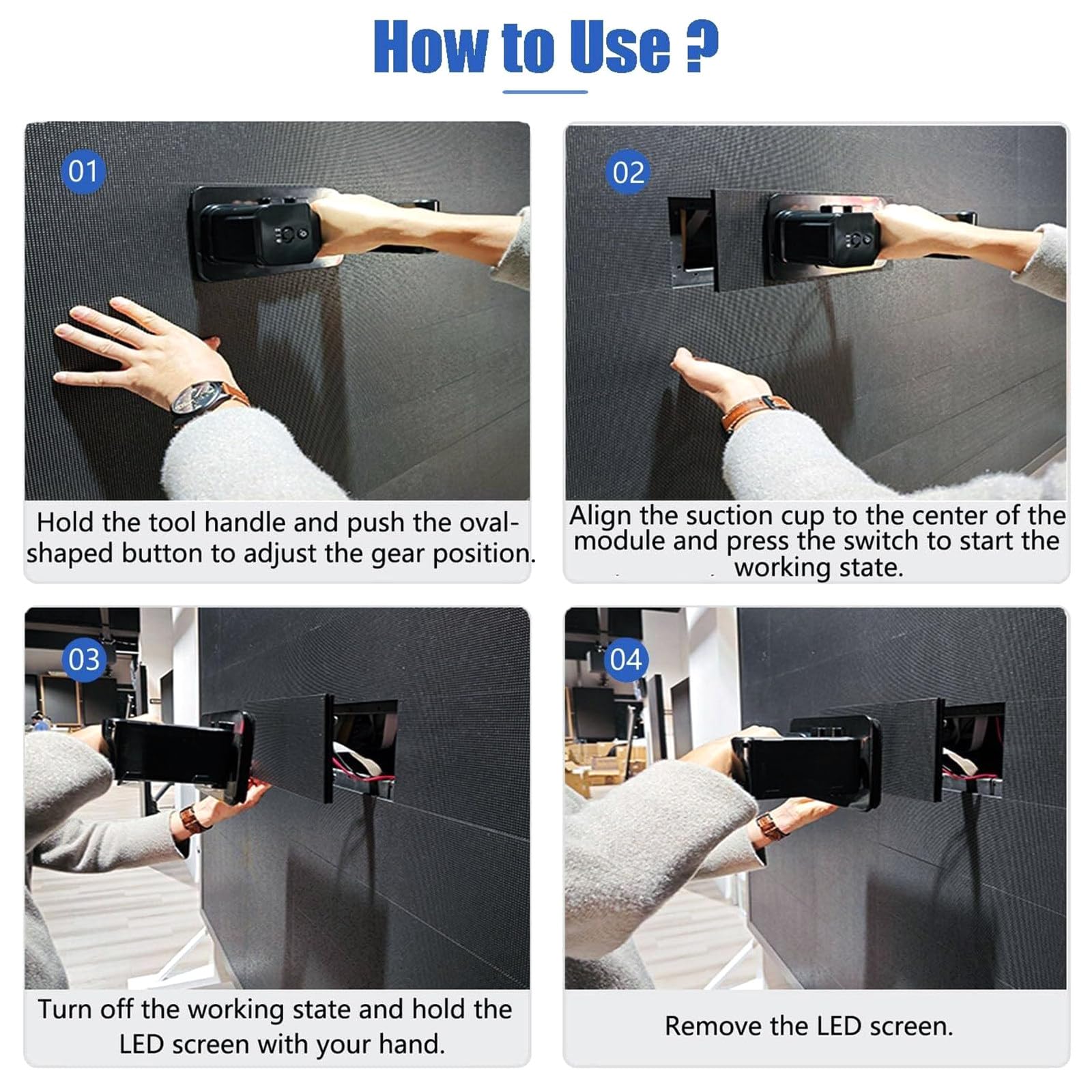 How to Use ?

01

Hold the tool handle and push the oval-shaped button to adjust the gear position.

02

Align the suction cup to the center of the module and press the switch to start the working state.

03

Turn off the working state and hold the LED screen with your hand.

04

Remove the LED screen.