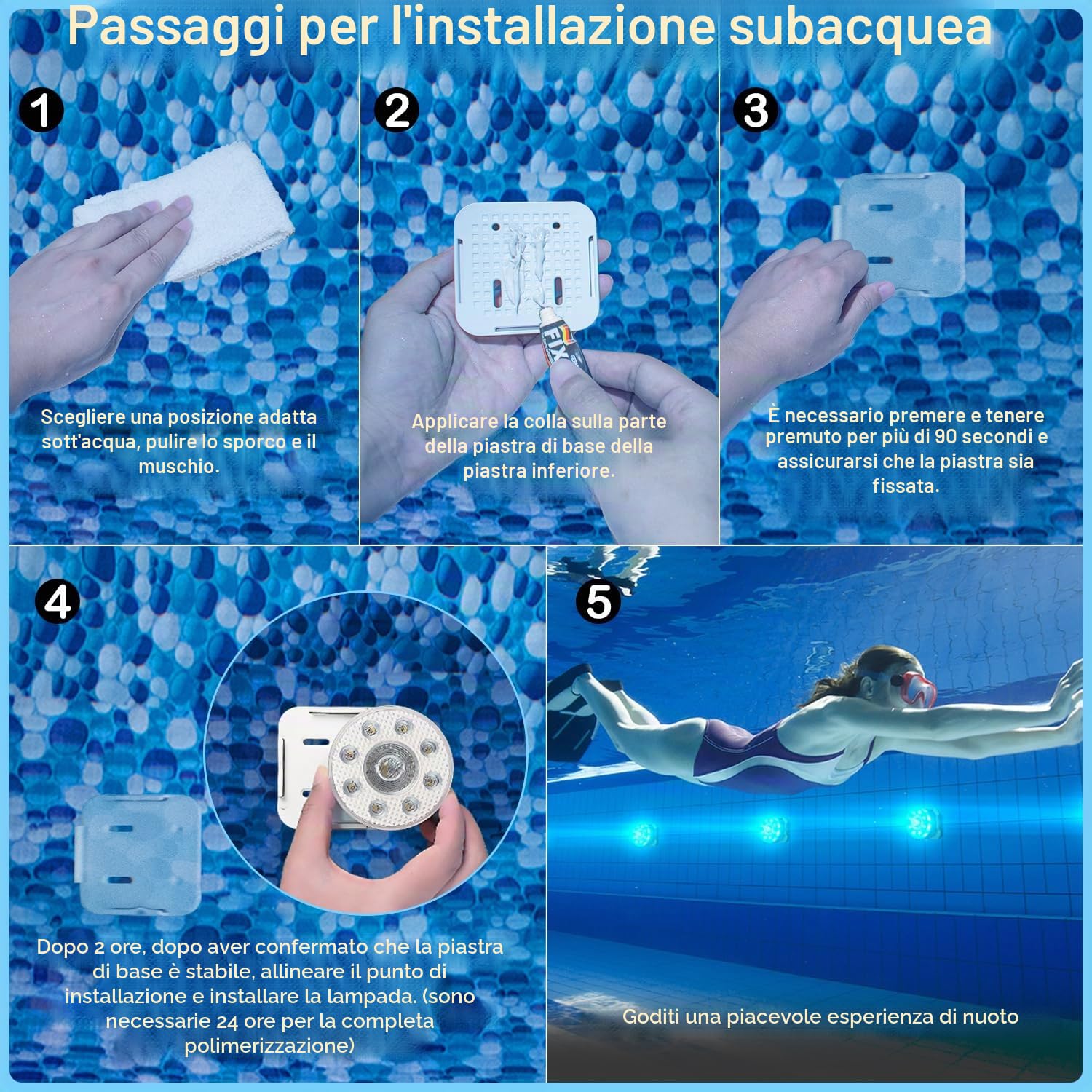 Passaggi per l'installazione subacquea

1

Scegliere una posizione adatta sott'acqua, pulire lo sporco e il muschio.

2

FIX

Applicare la colla sulla parte della piastra di base della piastra inferiore.

3

È necessario premere e tenere premuto per più di 90 secondi e assicurarsi che la piastra sia fissata.

4

Dopo 2 ore, dopo aver confermato che la piastra di base è stabile, allineare il punto di installazione e installare la lampada. (sono necessarie 24 ore per la completa polimerizzazione)

5

Goditi una piacevole esperienza di nuoto