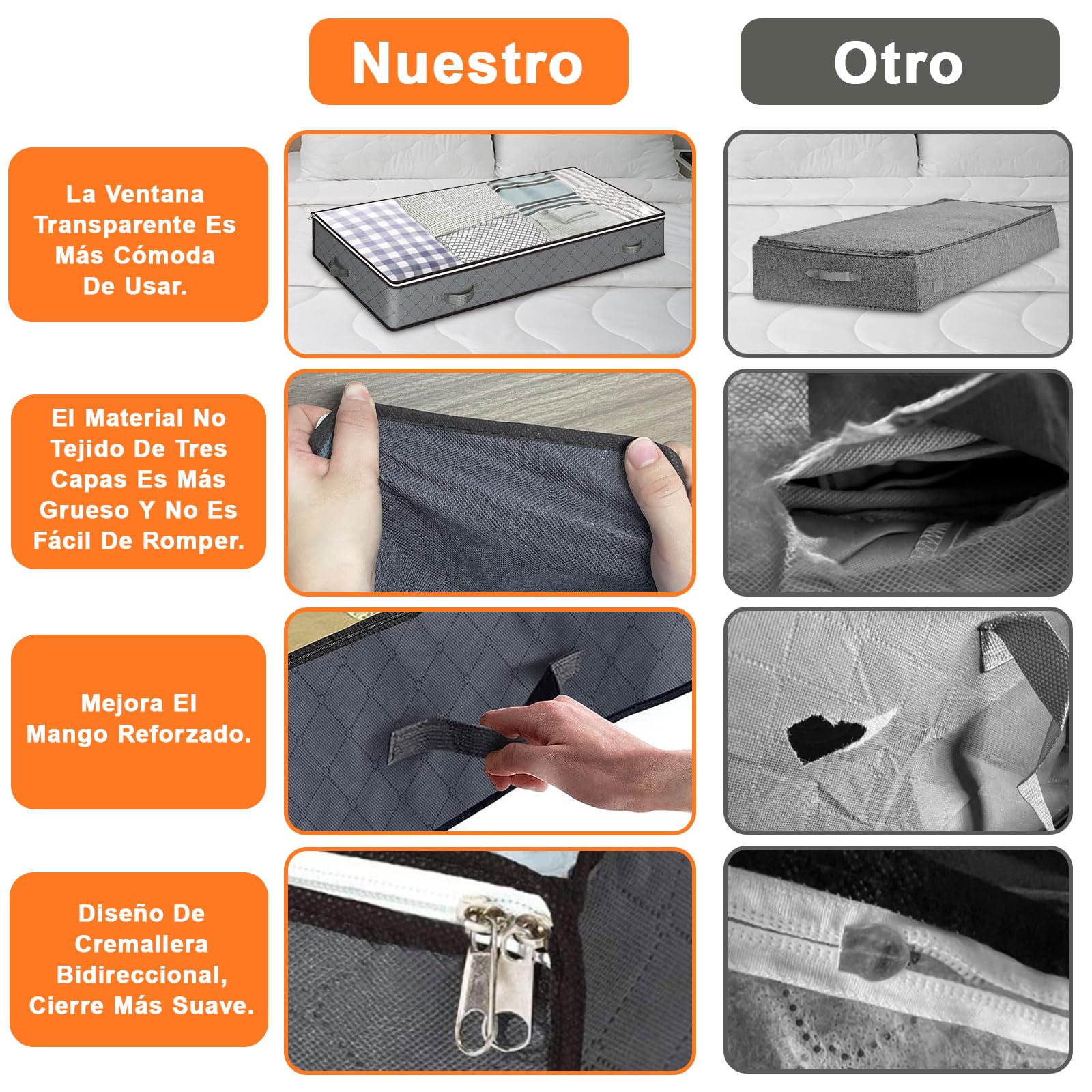 Nuestro

Otro

La Ventana Transparente Es Más Cómoda De Usar.

El Material No Tejido De Tres Capas Es Más Grueso Y No Es Fácil De Romper.

Mejora El Mango Reforzado.

Diseño De Cremallera Bidireccional, Cierre Más Suave.