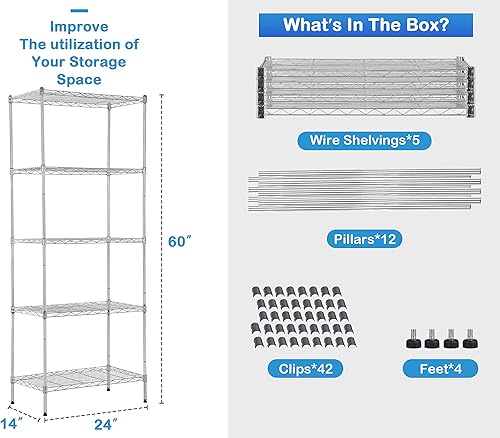 Improve
The utilization of
Your Storage
Space

60″

14″

24″

What's In The Box?

Wire Shelvings*5

Pillars*12

Clips*42

Feet*4