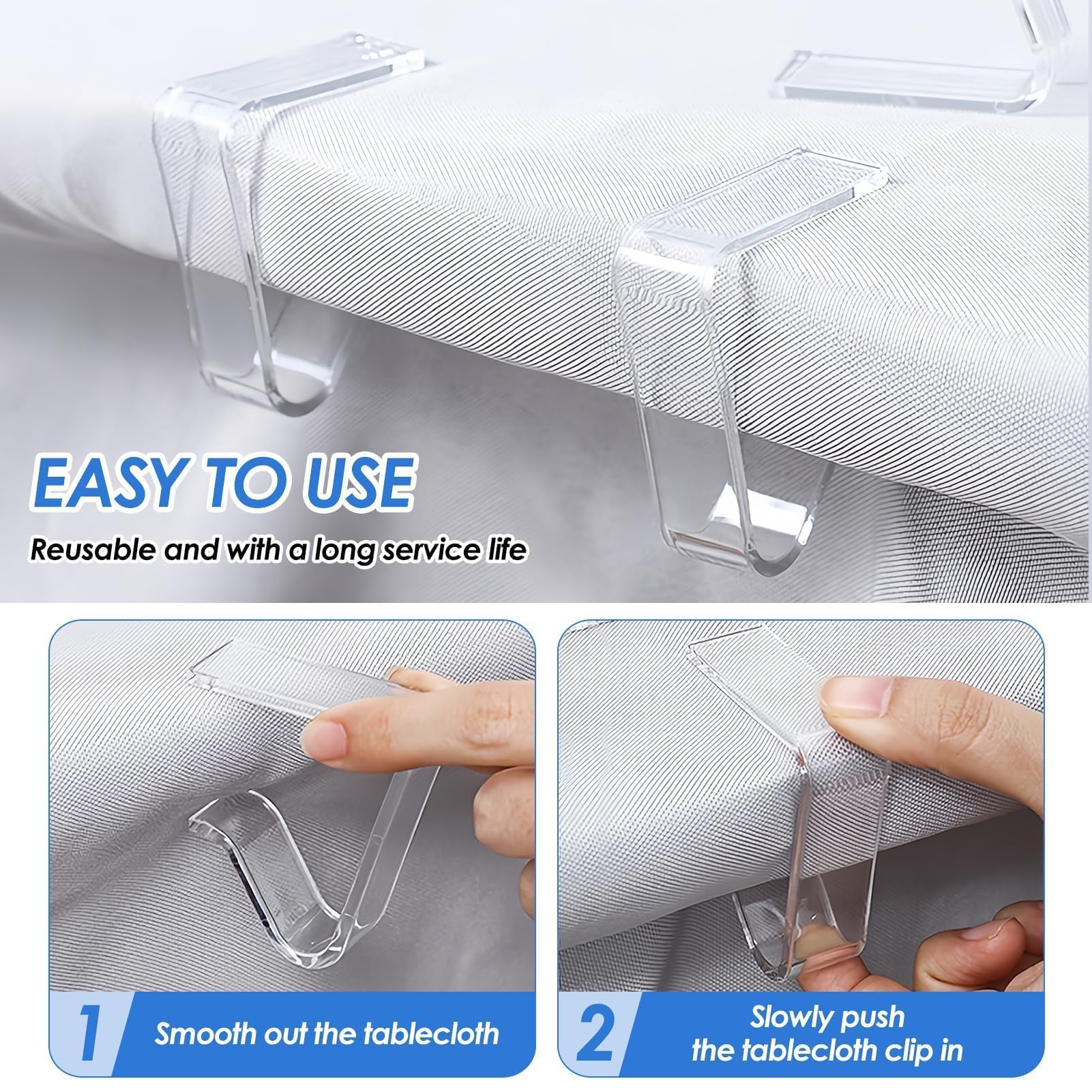 EASY TO USE

Reusable and with a long service life

1 Smooth out the tablecloth

2 Slowly push the tablecloth clip in