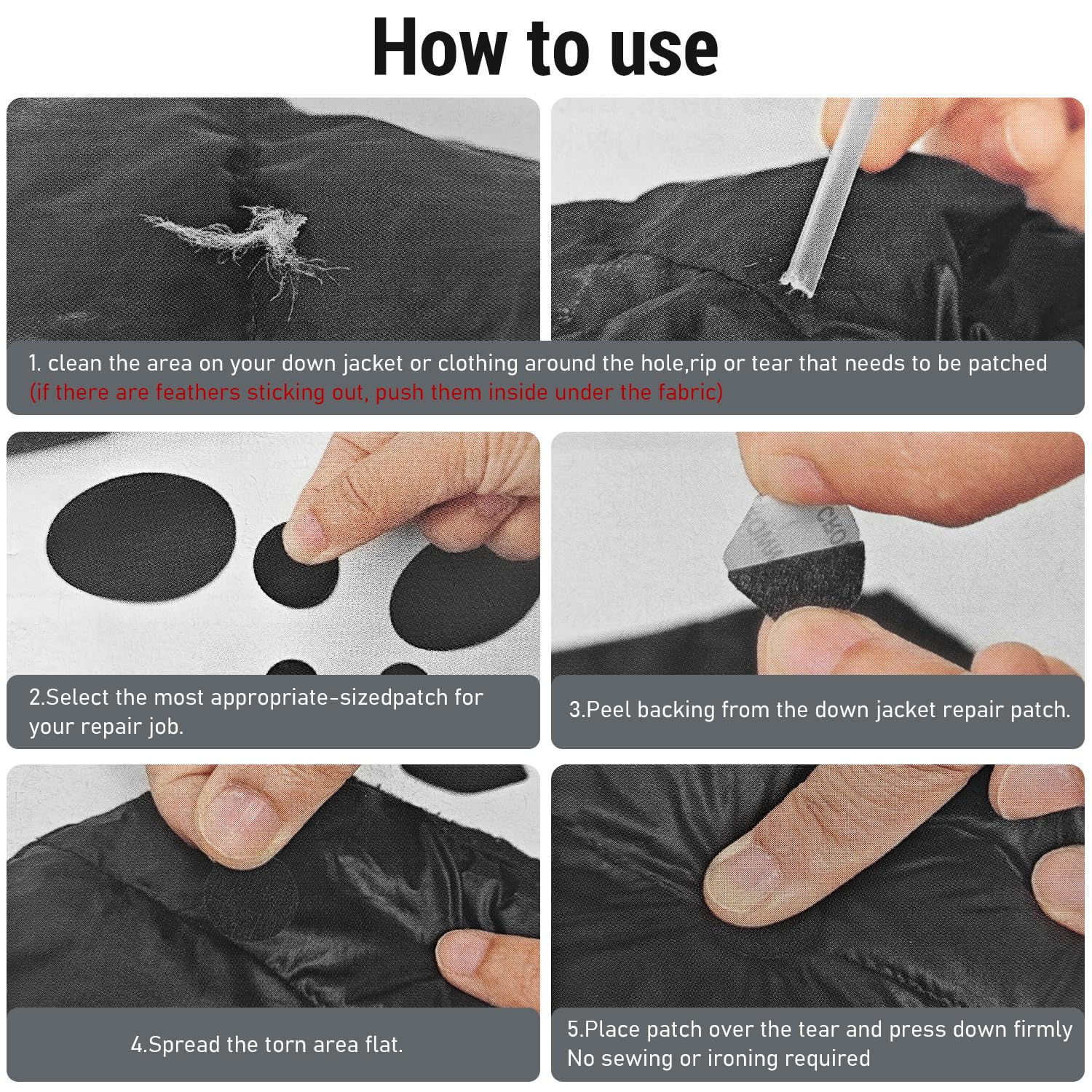 How to use

1. clean the area on your down jacket or clothing around the hole,rip or tear that needs to be patched
(if there are feathers sticking out, push them inside under the fabric)

2.Select the most appropriate-sizedpatch for your repair job.

3.Peel backing from the down jacket repair patch.

4.Spread the torn area flat.

5.Place patch over the tear and press down firmly
No sewing or ironing required