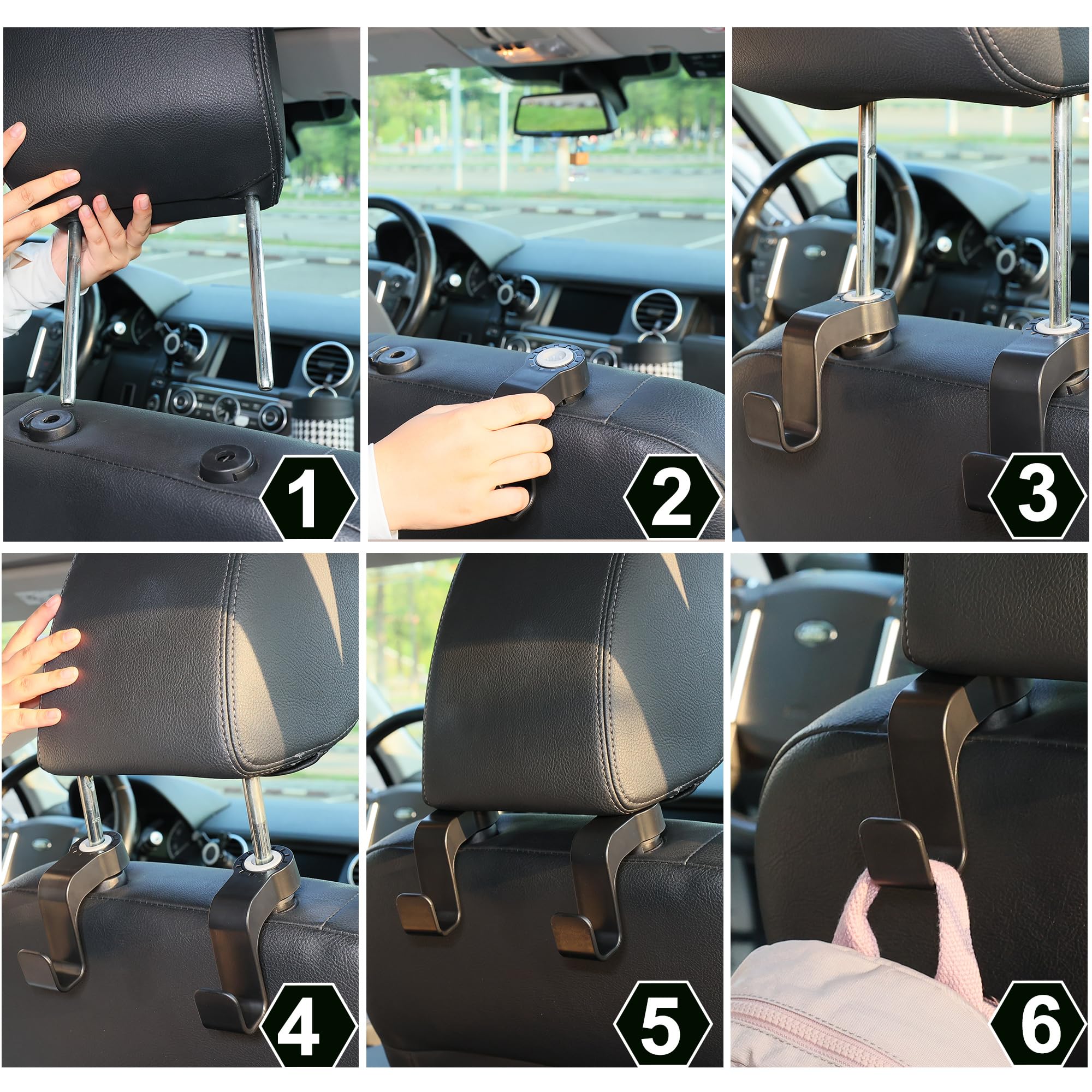 1

2

3

4

5

6