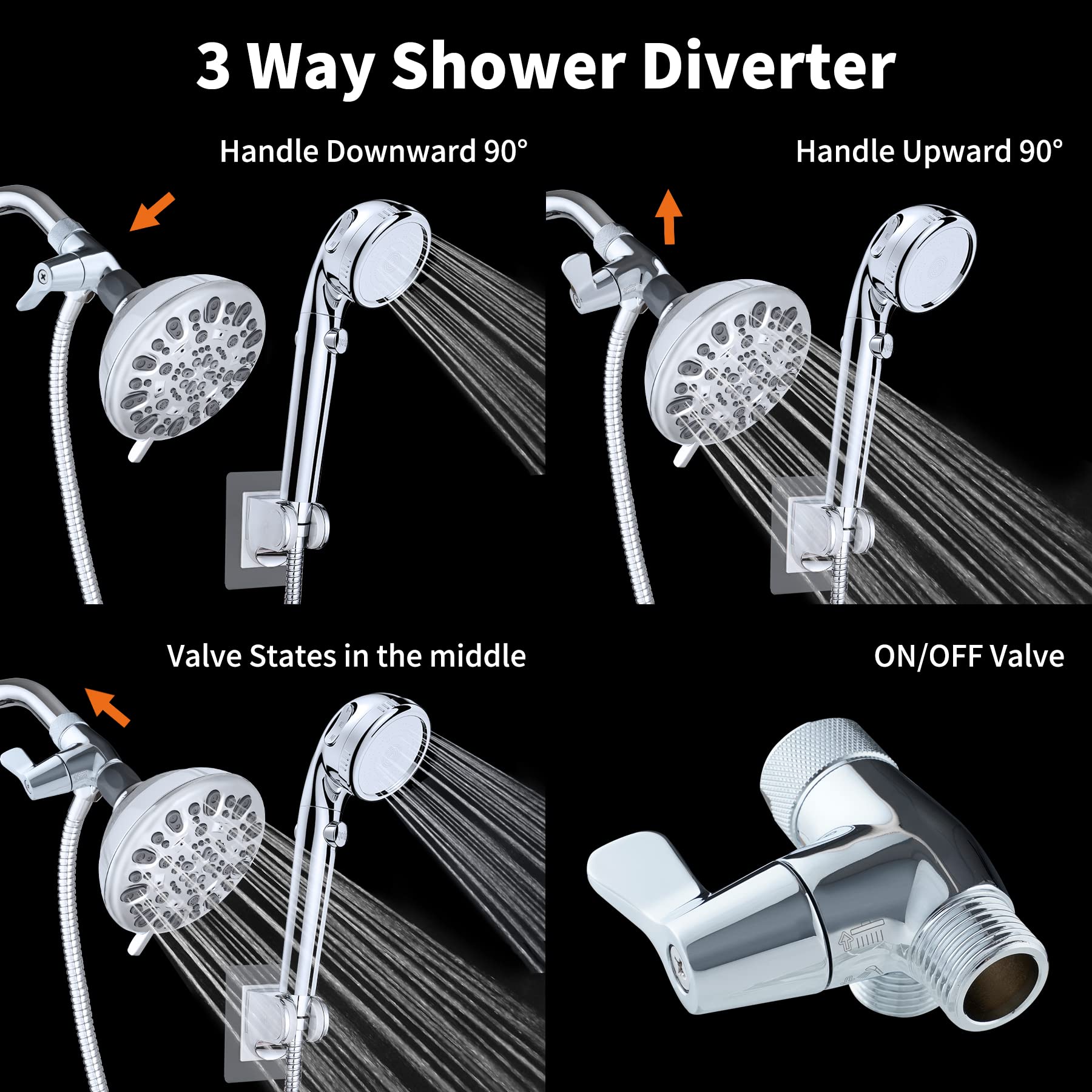 3 Way Shower Diverter

Handle Downward 90°

Handle Upward 90°

Valve States in the middle

ON/OFF Valve