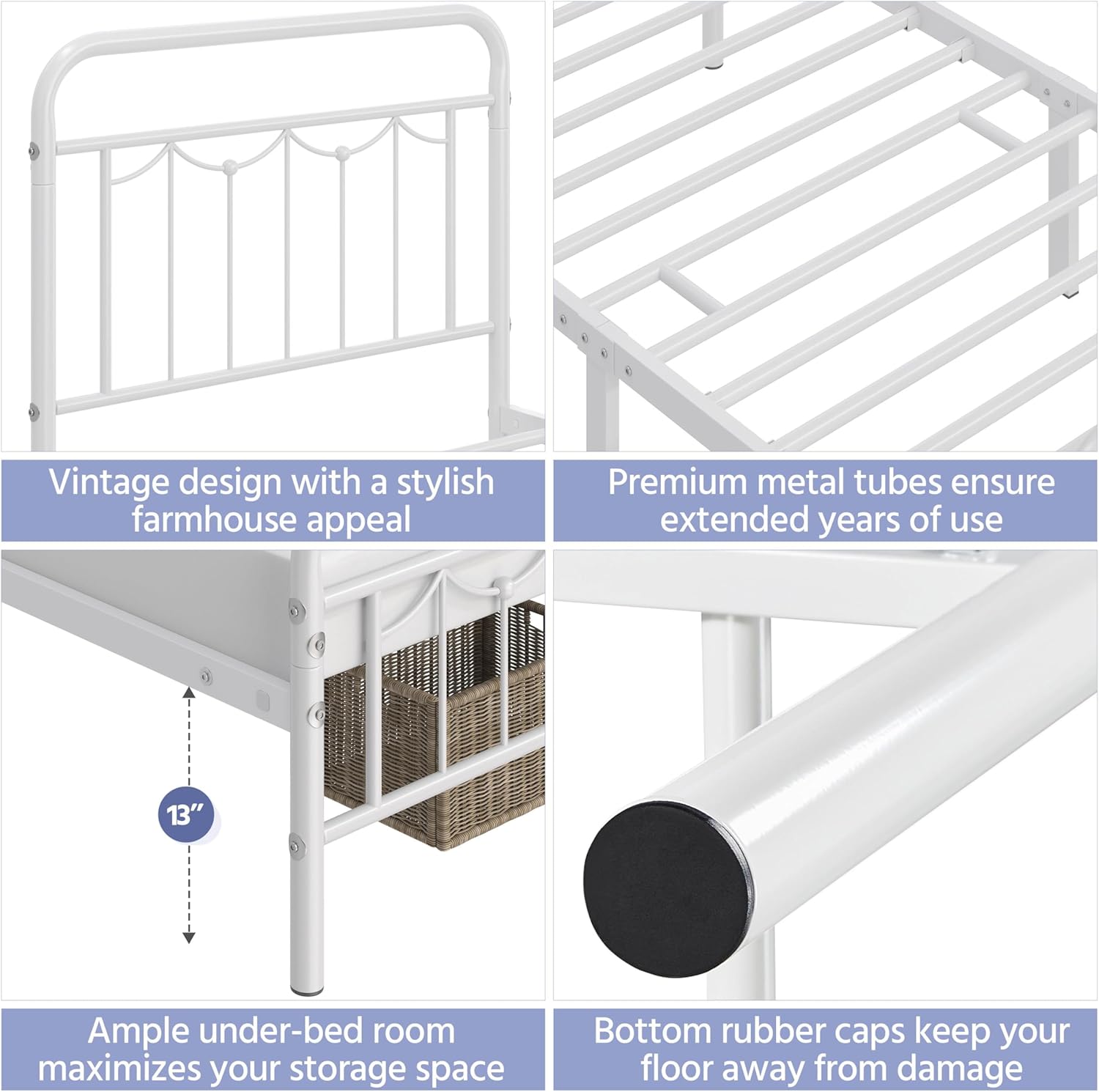 Vintage design with a stylish farmhouse appeal

Premium metal tubes ensure extended years of use

13"

Ample under-bed room maximizes your storage space

Bottom rubber caps keep your floor away from damage