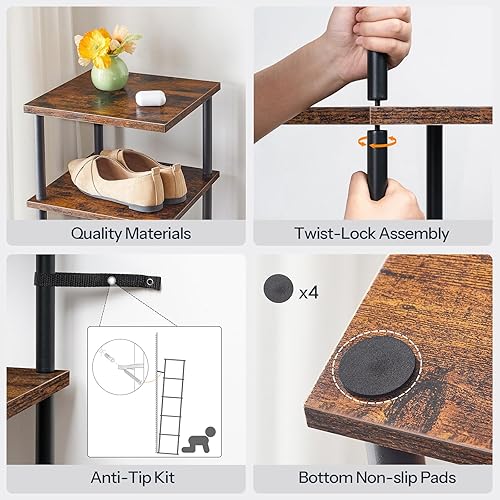 Quality Materials

Twist-Lock Assembly

x4

Anti-Tip Kit

Bottom Non-slip Pads