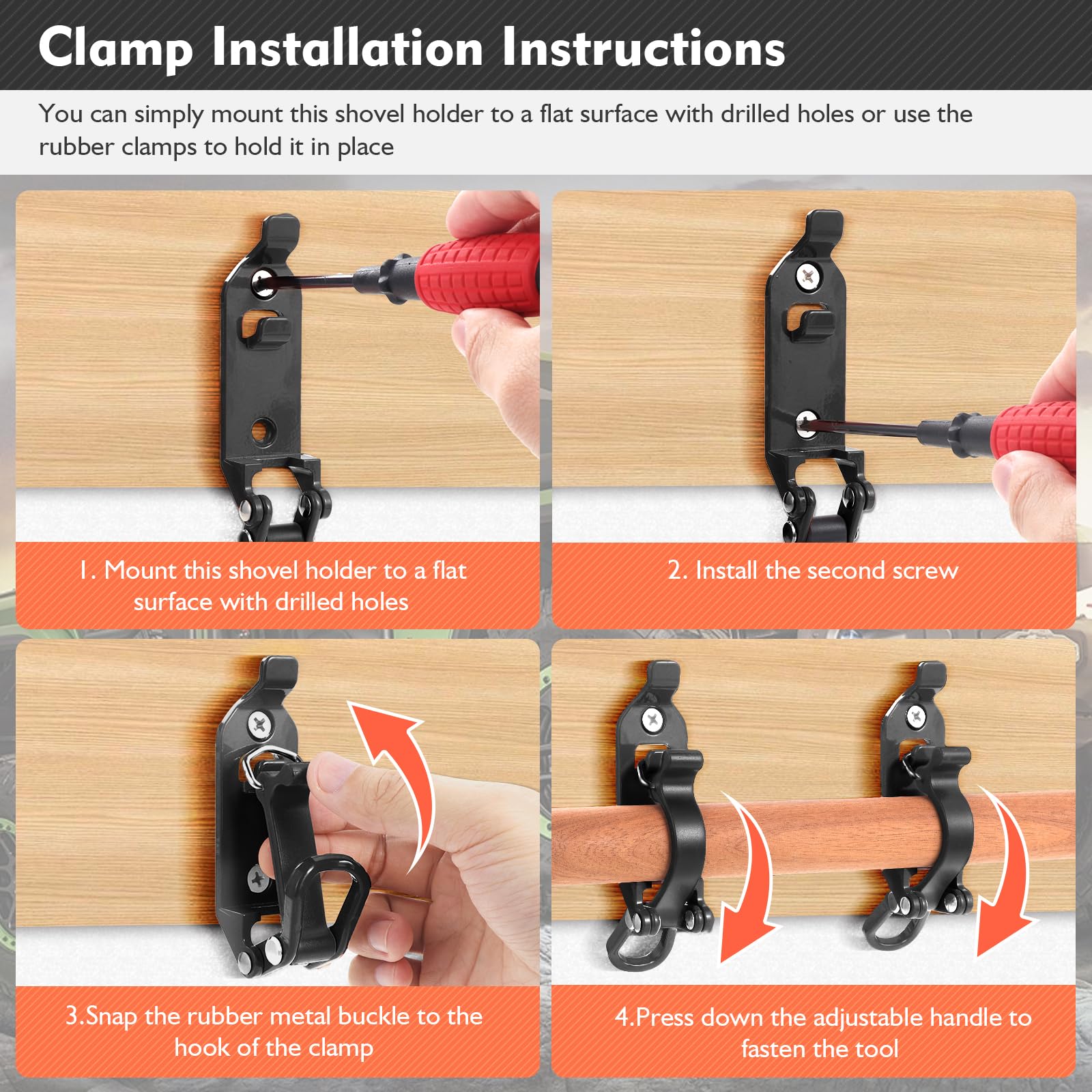 Clamp Installation Instructions

You can simply mount this shovel holder to a flat surface with drilled holes or use the rubber clamps to hold it in place

1. Mount this shovel holder to a flat surface with drilled holes

2. Install the second screw

3.Snap the rubber metal buckle to the hook of the clamp

4.Press down the adjustable handle to fasten the tool