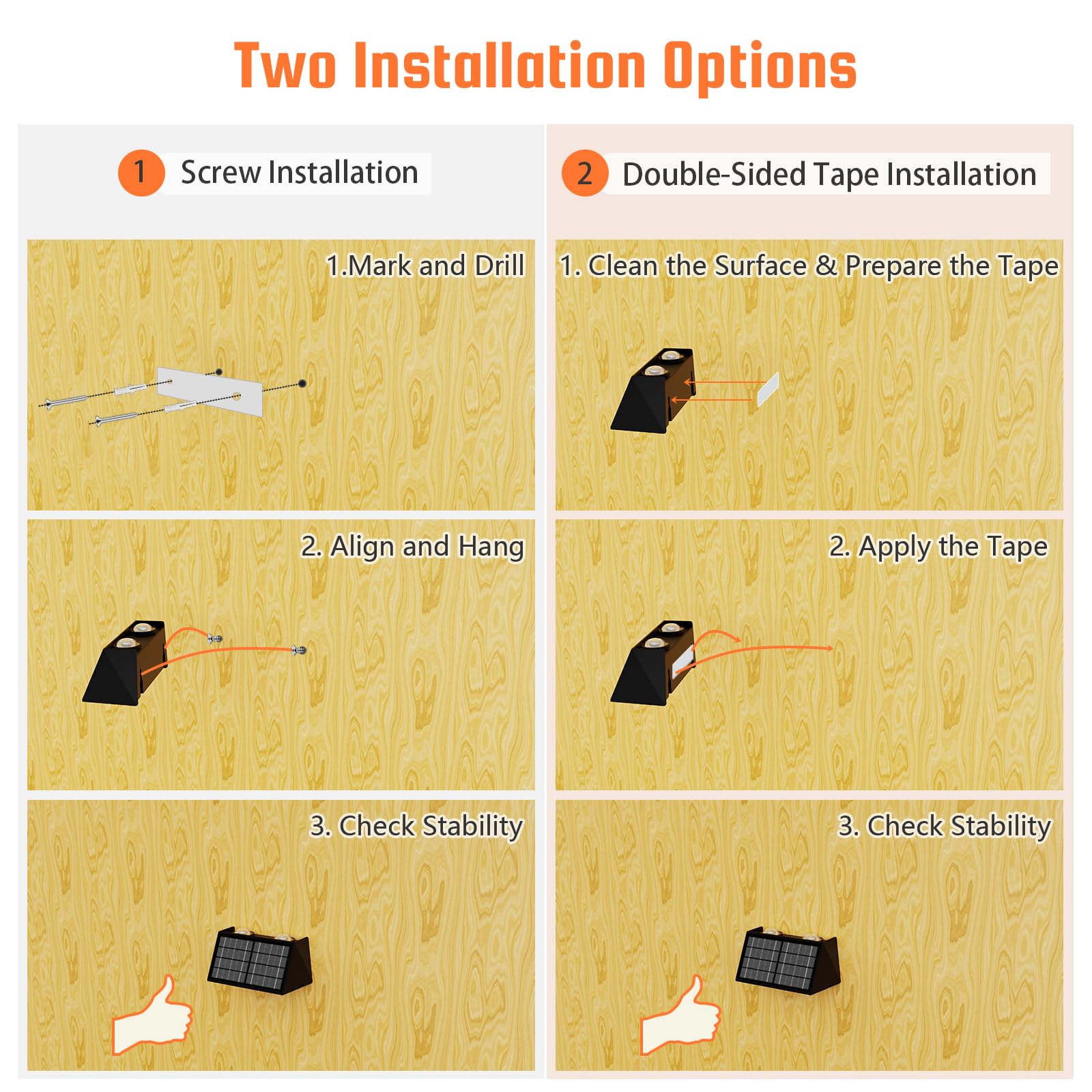 Two Installation Options

1 Screw Installation

1.Mark and Drill

2. Align and Hang

3. Check Stability

2 Double-Sided Tape Installation

1. Clean the Surface & Prepare the Tape

2. Apply the Tape

3. Check Stability