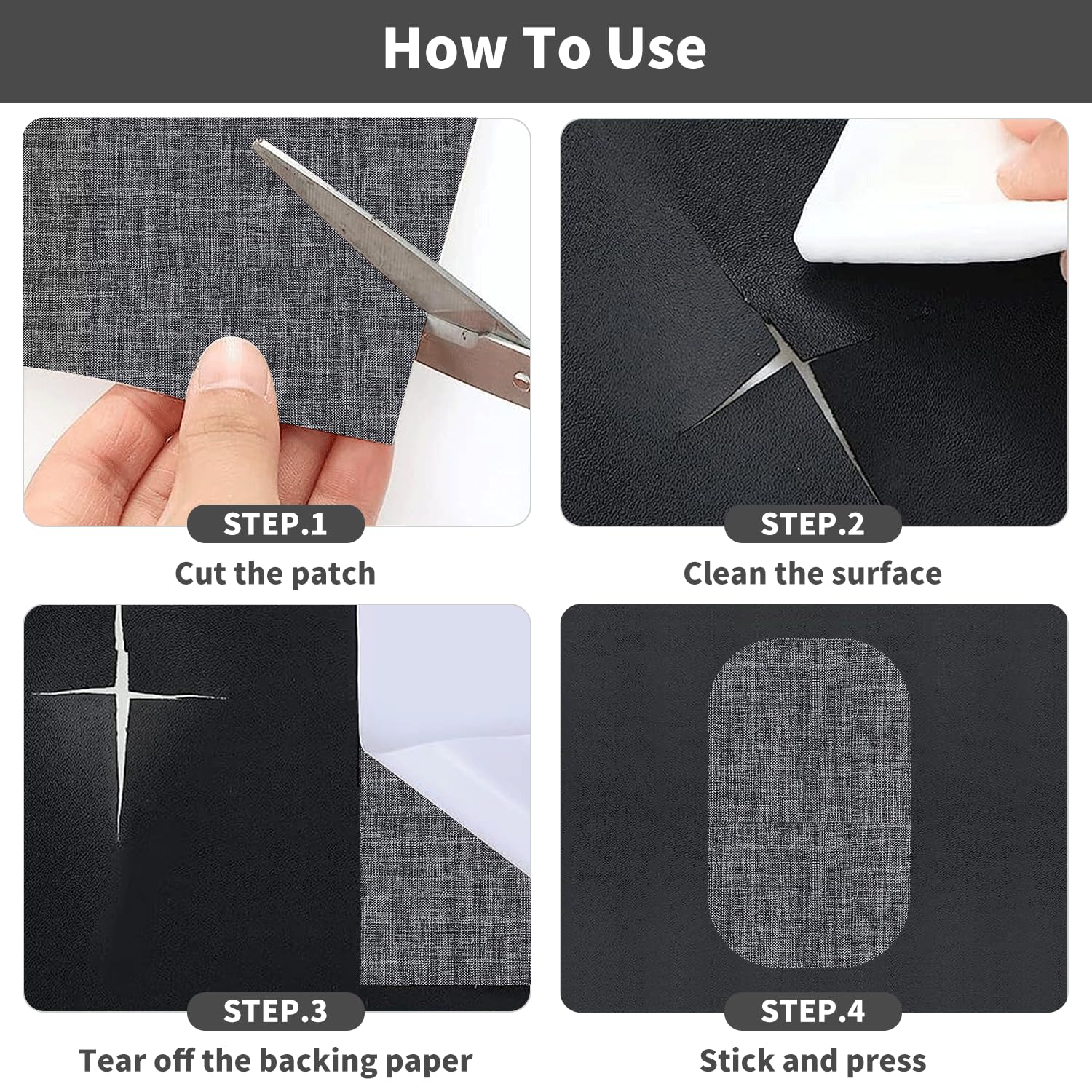 How To Use

STEP.1

Cut the patch

STEP.2

Clean the surface

STEP.3

Tear off the backing paper

STEP.4

Stick and press