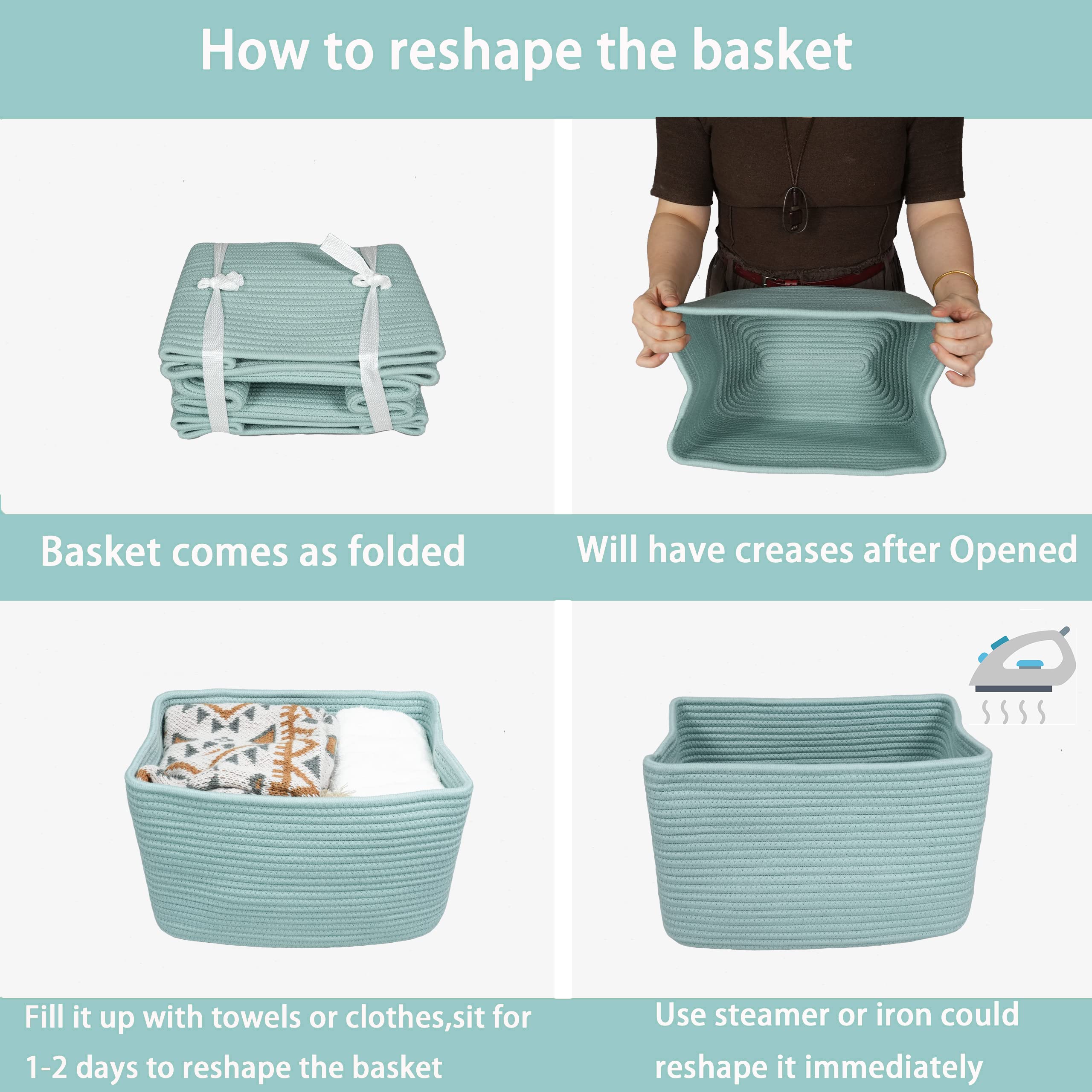 How to reshape the basket

Basket comes as folded

Will have creases after Opened

Fill it up with towels or clothes,sit for 1-2 days to reshape the basket

Use steamer or iron could reshape it immediately