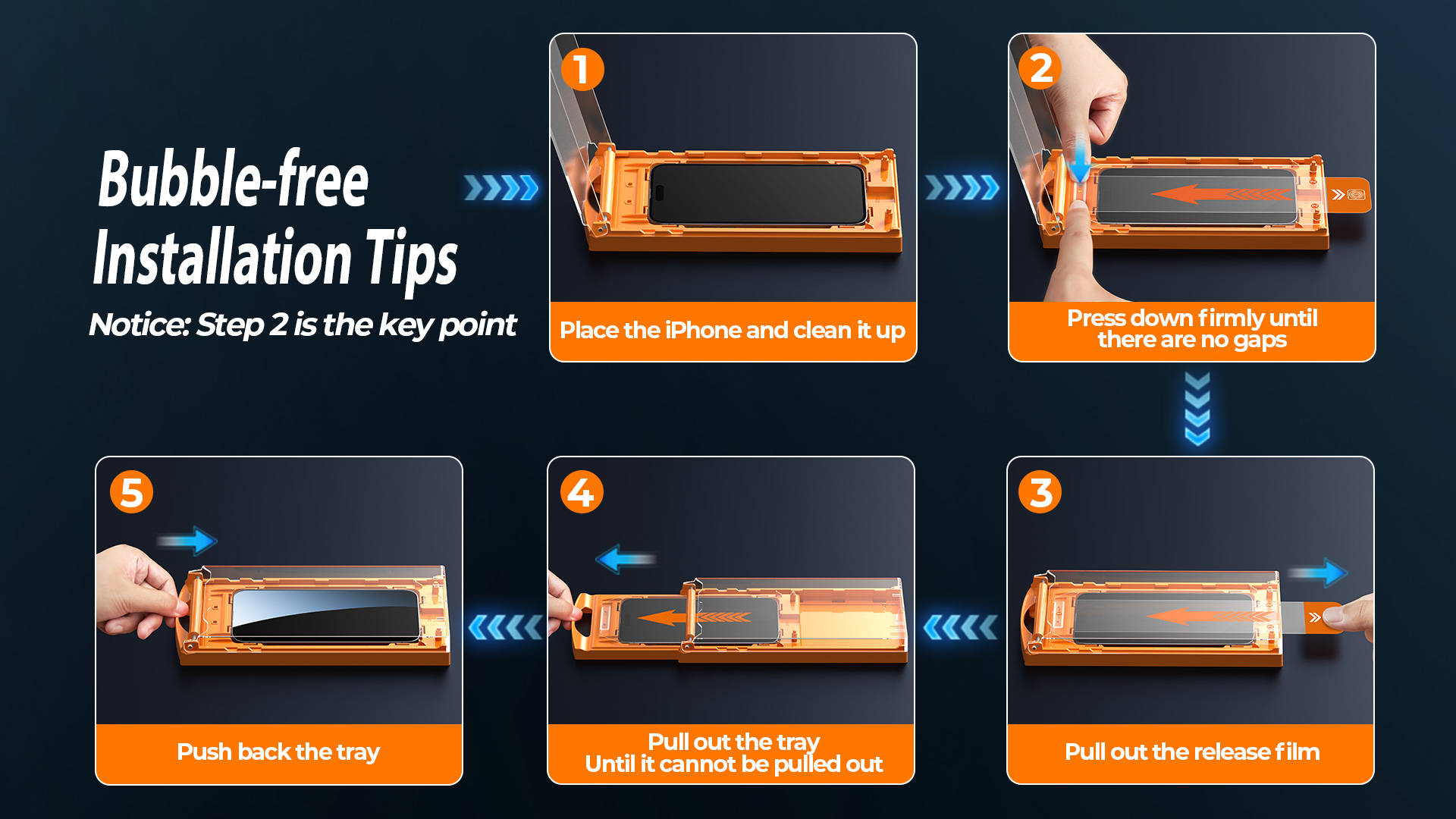 Bubble-free Installation Tips

Notice: Step 2 is the key point

1

Place the iPhone and clean it up

2

Press down firmly until there are no gaps

3

Pull out the release film

4

Pull out the tray
Until it cannot be pulled out

5

Push back the tray