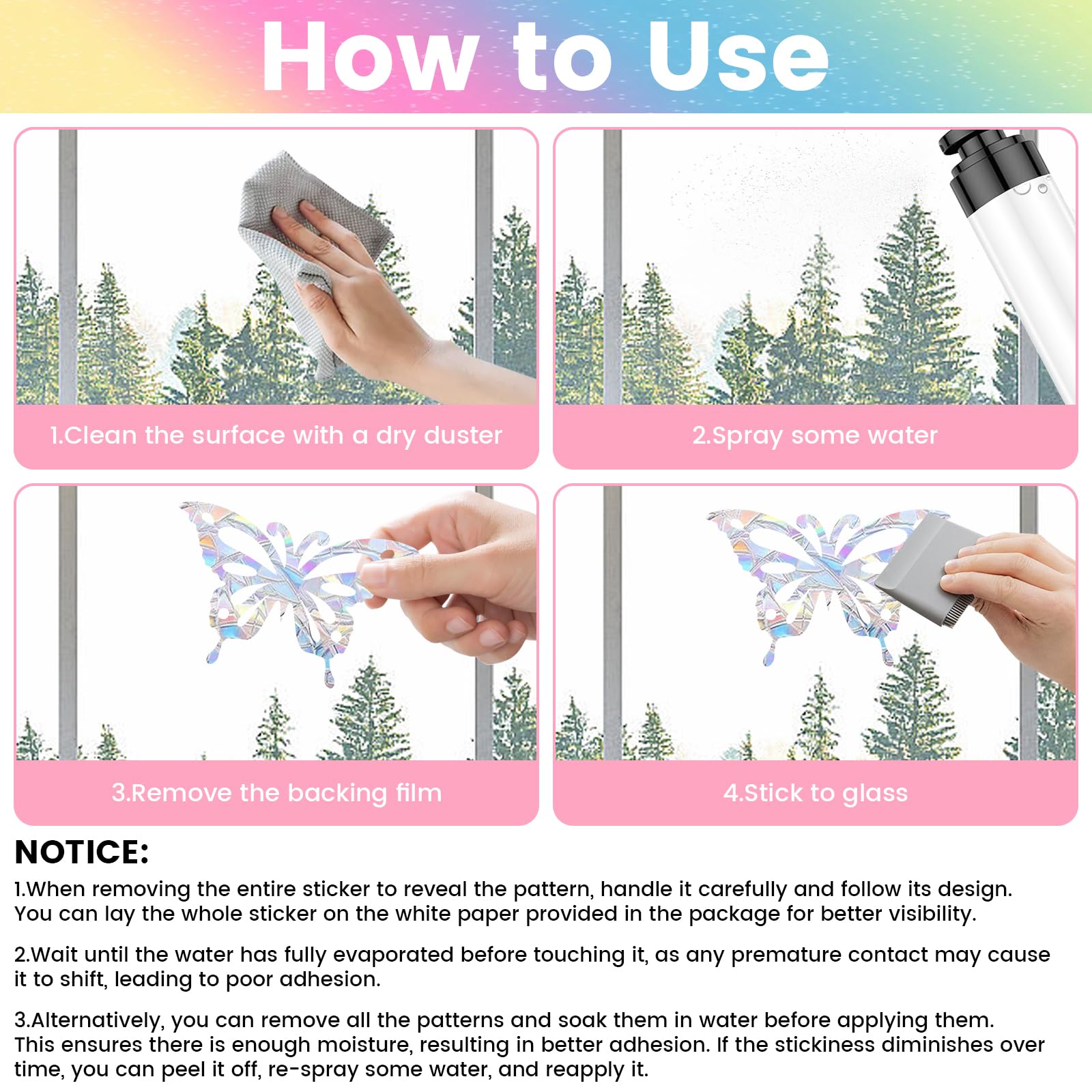 How to Use

1.Clean the surface with a dry duster

2.Spray some water

3.Remove the backing film

4.Stick to glass

NOTICE:

1.When removing the entire sticker to reveal the pattern, handle it carefully and follow its design. You can lay the whole sticker on the white paper provided in the package for better visibility.

2.Wait until the water has fully evaporated before touching it, as any premature contact may cause it to shift, leading to poor adhesion.

3.Alternatively, you can remove all the patterns and soak them in water before applying them. This ensures there is enough moisture, resulting in better adhesion. If the stickiness diminishes over time, you can peel it off, re-spray some water, and reapply it.