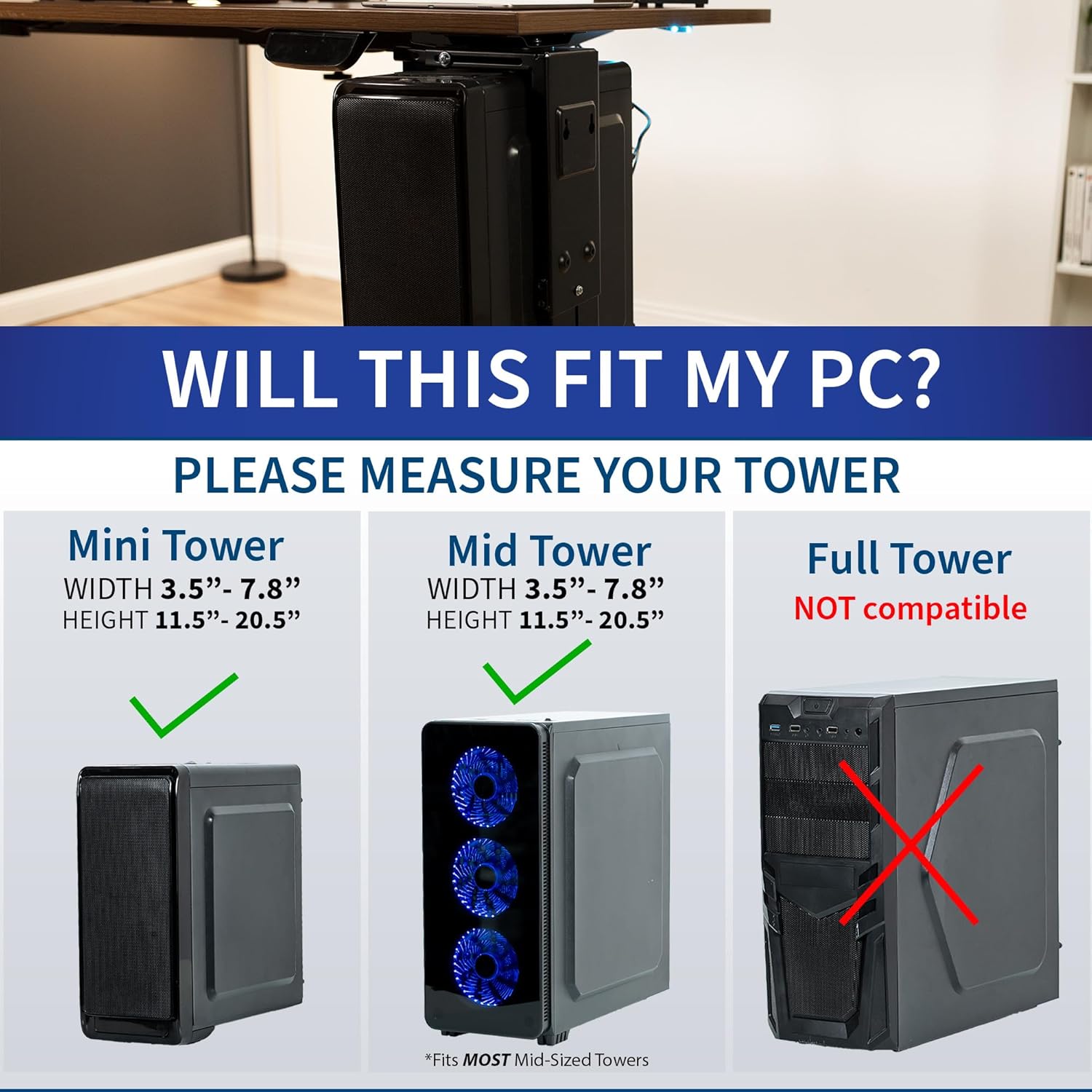 WILL THIS FIT MY PC?

PLEASE MEASURE YOUR TOWER

Mini Tower
WIDTH 3.5”- 7.8”
HEIGHT 11.5”- 20.5”

Mid Tower
WIDTH 3.5”- 7.8”
HEIGHT 11.5”- 20.5”

*Fits MOST Mid-Sized Towers

Full Tower
NOT compatible