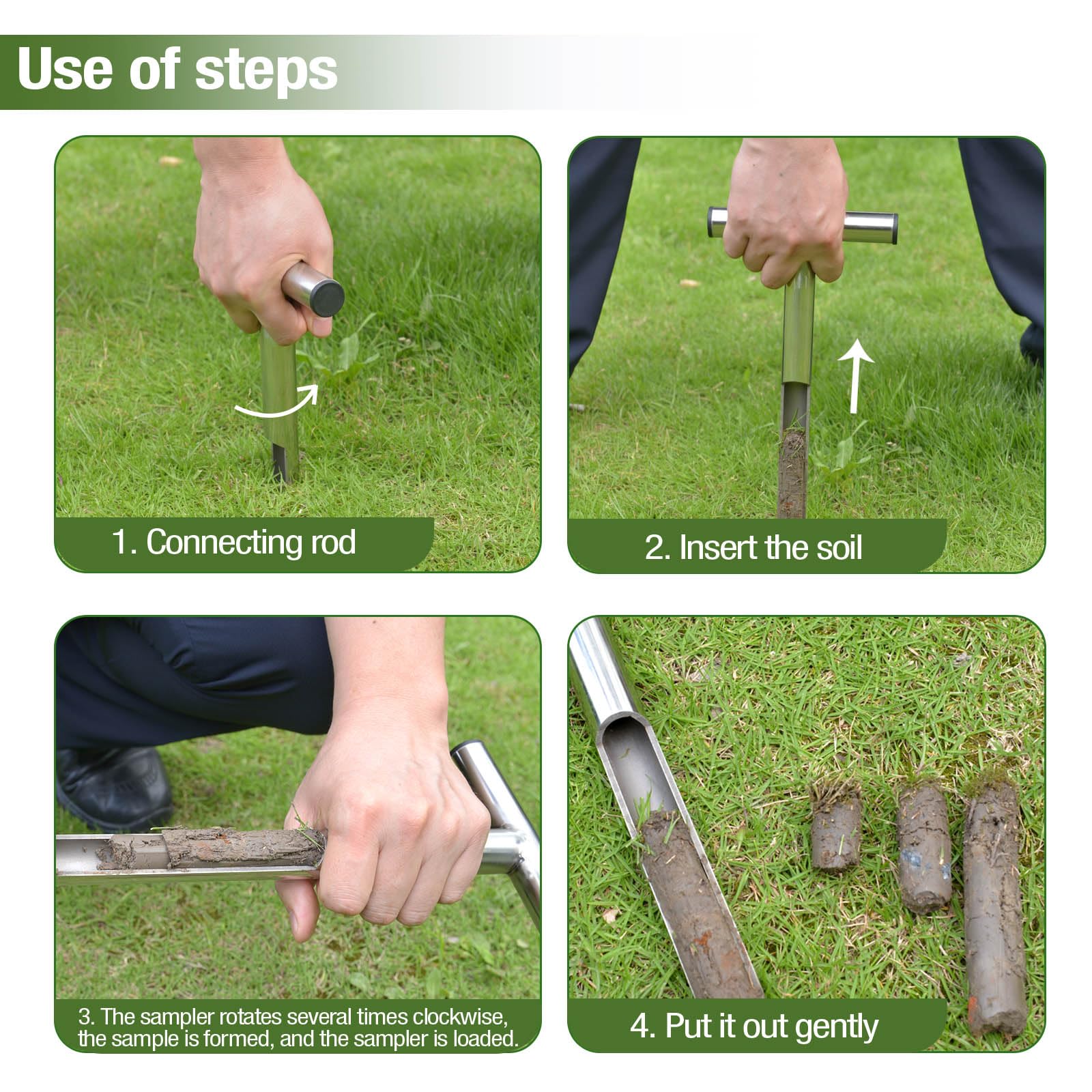 Use of steps

1. Connecting rod

2. Insert the soil

3. The sampler rotates several times clockwise, the sample is formed, and the sampler is loaded.

4. Put it out gently