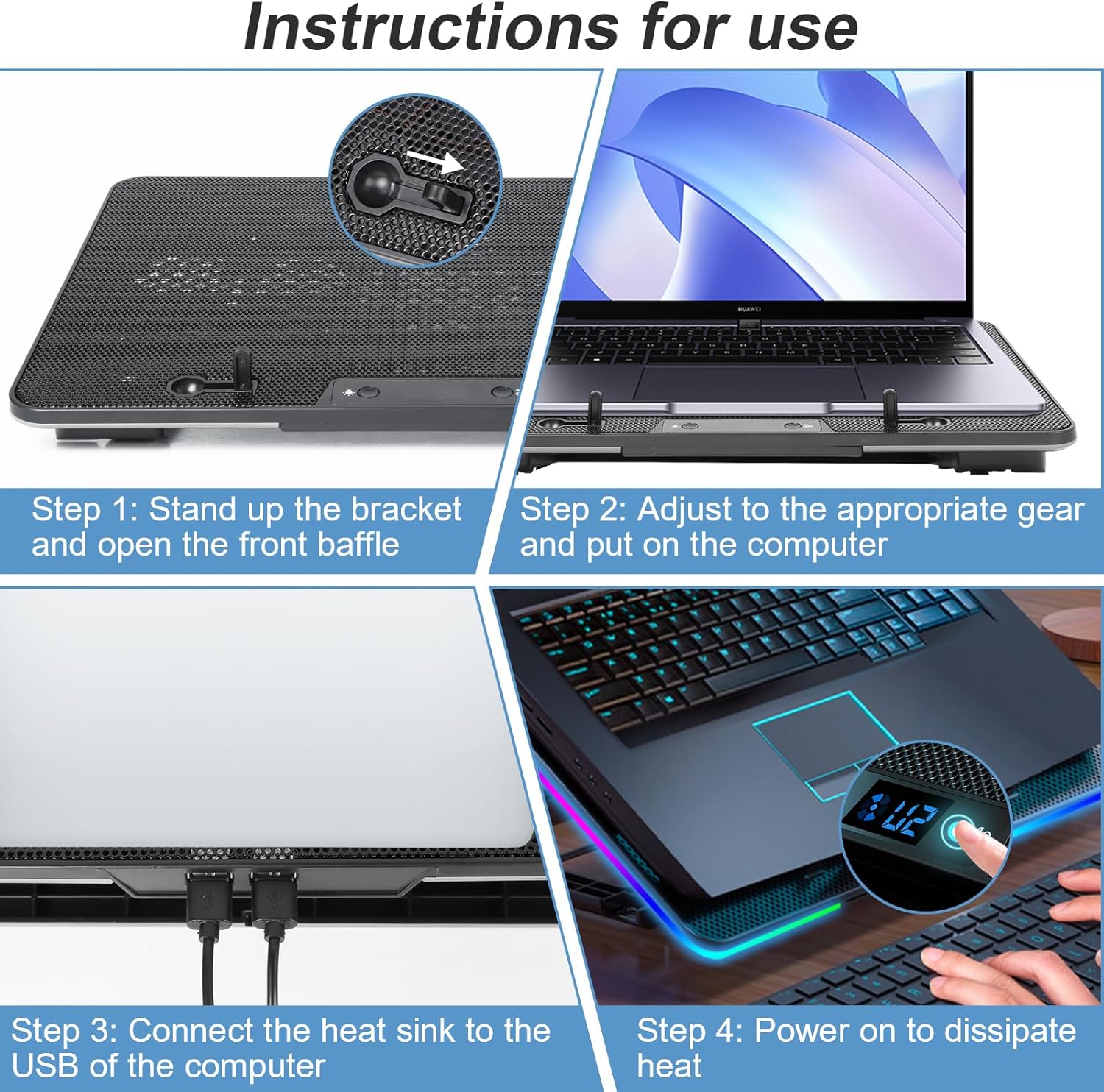 Instructions for use

HUAWEI

Step 1: Stand up the bracket and open the front baffle

Step 2: Adjust to the appropriate gear and put on the computer

Step 3: Connect the heat sink to the USB of the computer

Step 4: Power on to dissipate heat