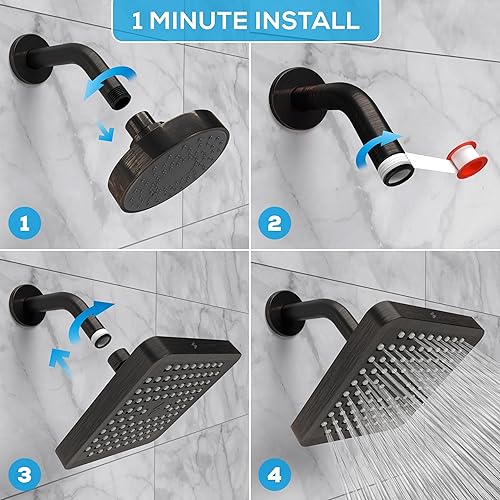 1 MINUTE INSTALL

1

2

3

4