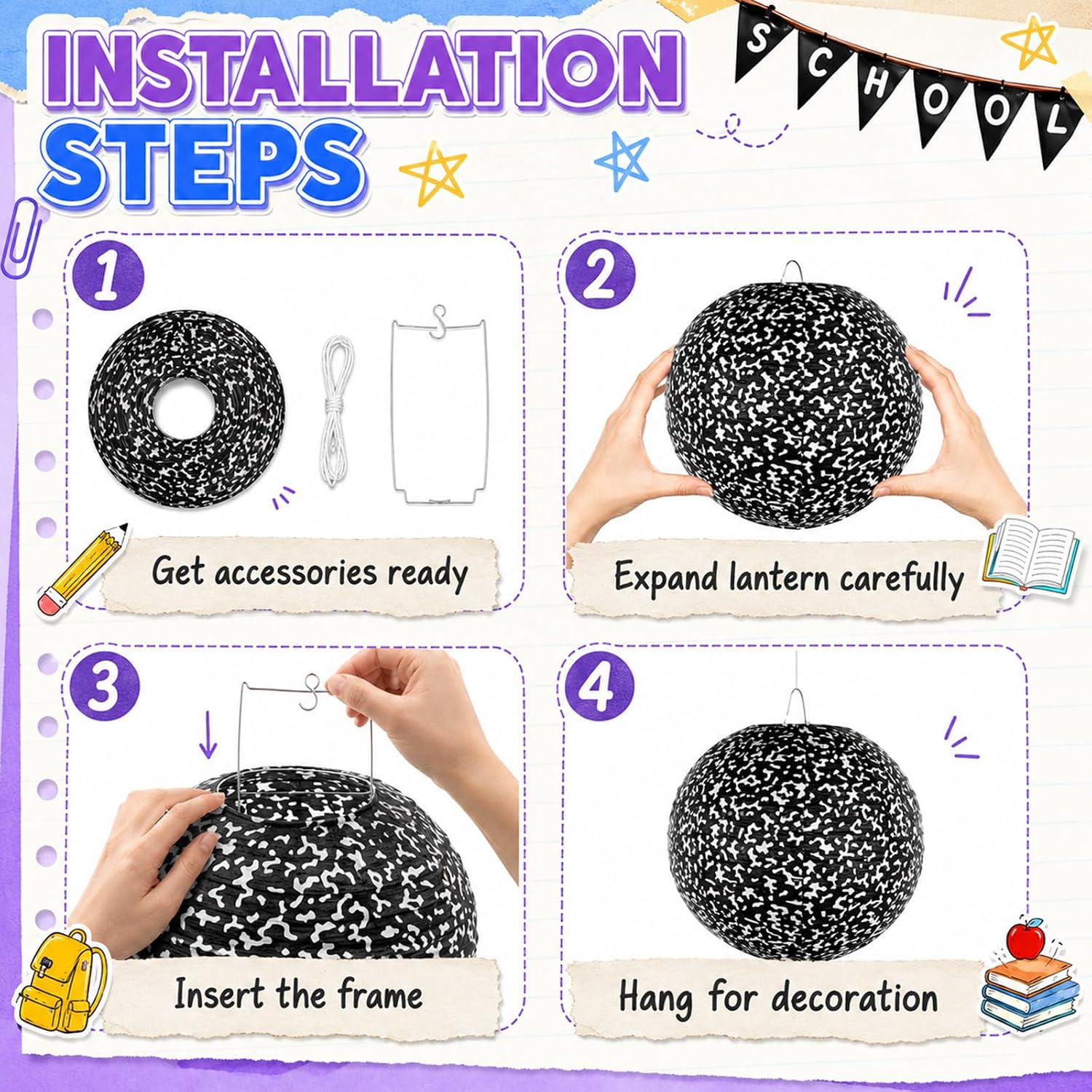 INSTALLATION STEPS

SCHOOL

1
Get accessories ready

2
Expand lantern carefully

3
Insert the frame

4
Hang for decoration