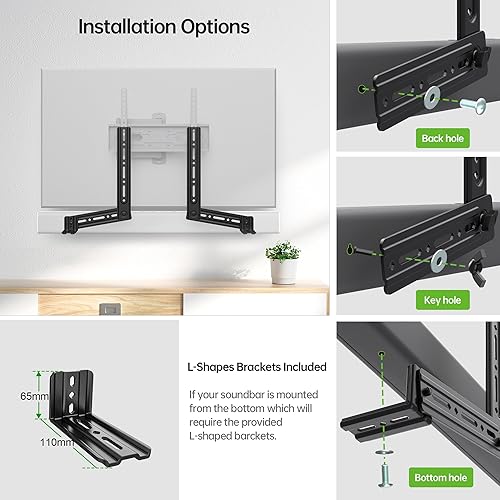 Installation Options

Back hole

Key hole

65mm

110mm

L-Shapes Brackets Included

If your soundbar is mounted from the bottom which will require the provided L-shaped barckets.

Bottom hole