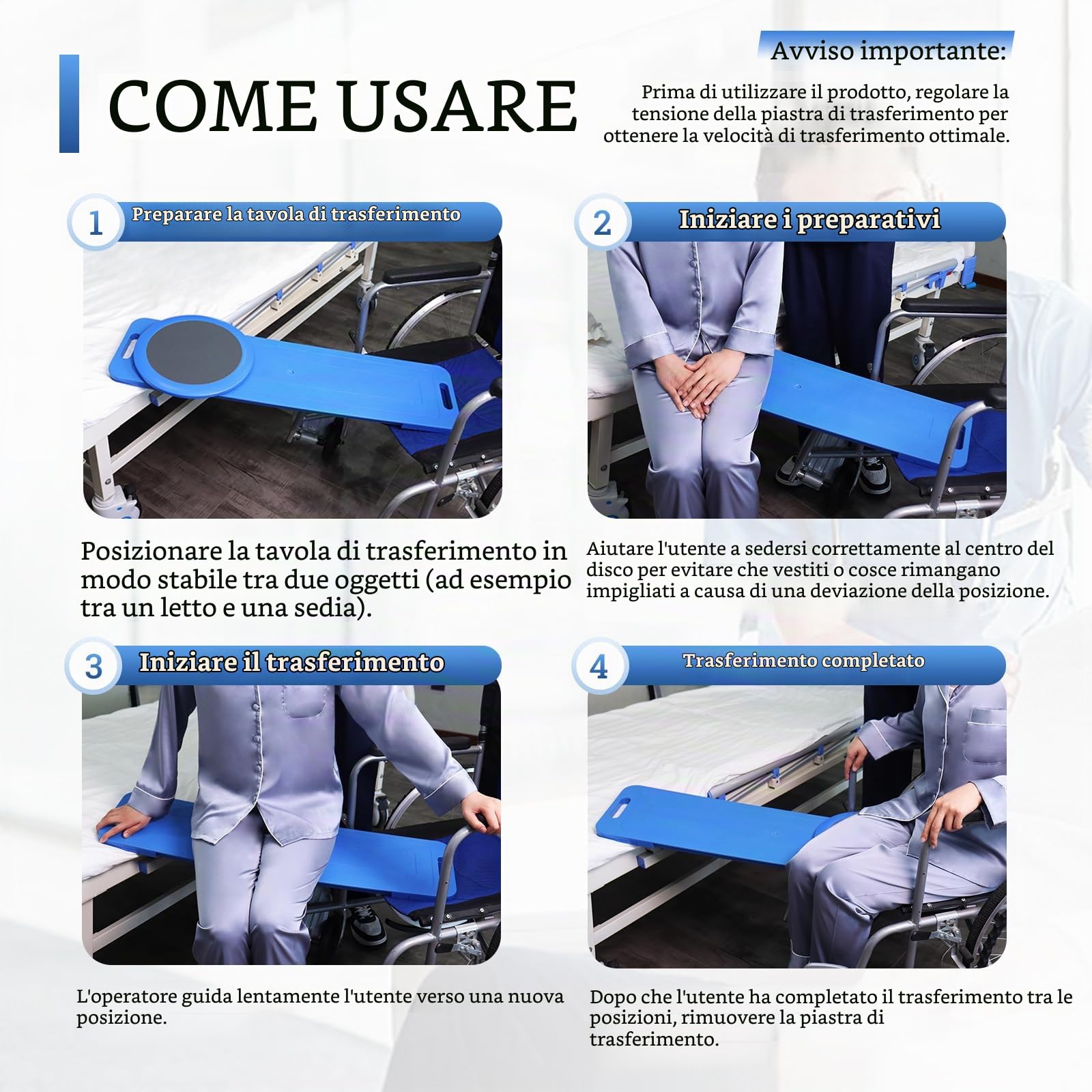 COME USARE

Avviso importante:

Prima di utilizzare il prodotto, regolare la tensione della piastra di trasferimento per ottenere la velocità di trasferimento ottimale.

1 Preparare la tavola di trasferimento

Posizionare la tavola di trasferimento in modo stabile tra due oggetti (ad esempio tra un letto e una sedia).

2 Iniziare i preparativi

Aiutare l'utente a sedersi correttamente al centro del disco per evitare che vestiti o cosce rimangano impigliati a causa di una deviazione della posizione.

3 Iniziare il trasferimento

L'operatore guida lentamente l'utente verso una nuova posizione.

4 Trasferimento completato

Dopo che l'utente ha completato il trasferimento tra le posizioni, rimuovere la piastra di trasferimento.