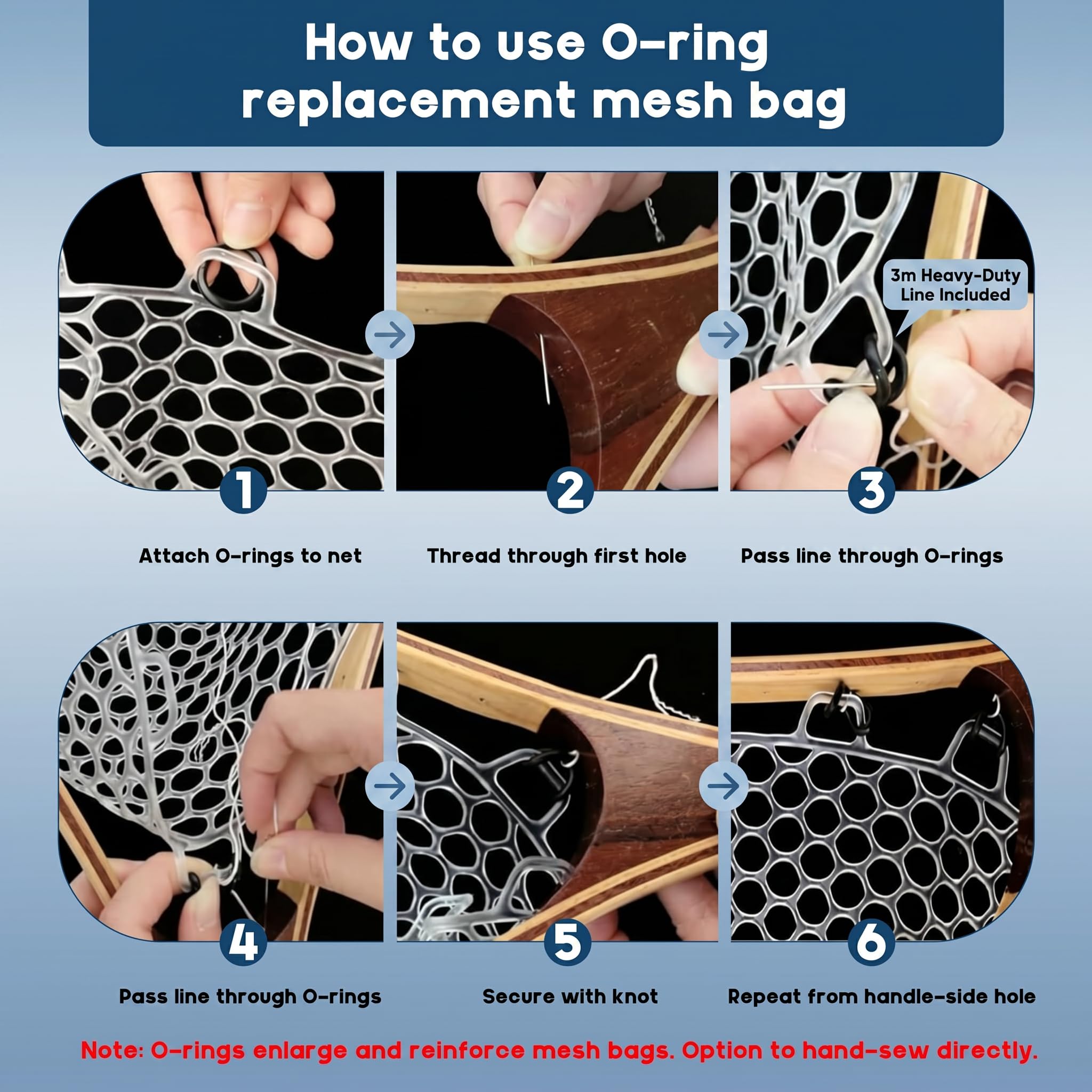 How to use O-ring replacement mesh bag

3m Heavy-Duty Line Included

1

2

3

Attach O-rings to net

Thread through first hole

Pass line through O-rings

4

5

6

Pass line through O-rings

Secure with knot

Repeat from handle-side hole

Note: O-rings enlarge and reinforce mesh bags. Option to hand-sew directly.