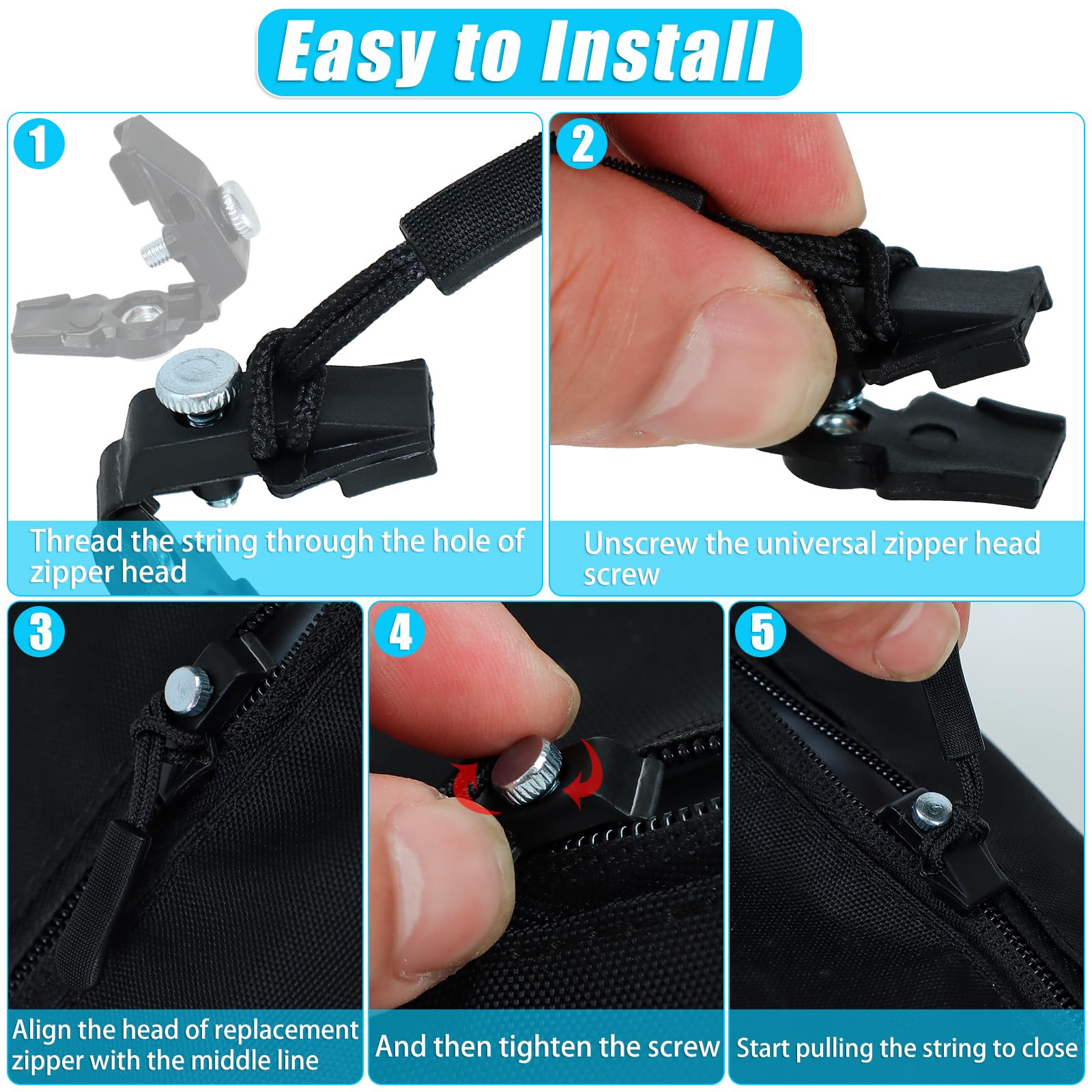 Easy to Install

1

Thread the string through the hole of zipper head

2

Unscrew the universal zipper head screw

3

Align the head of replacement zipper with the middle line

4

And then tighten the screw

5

Start pulling the string to close