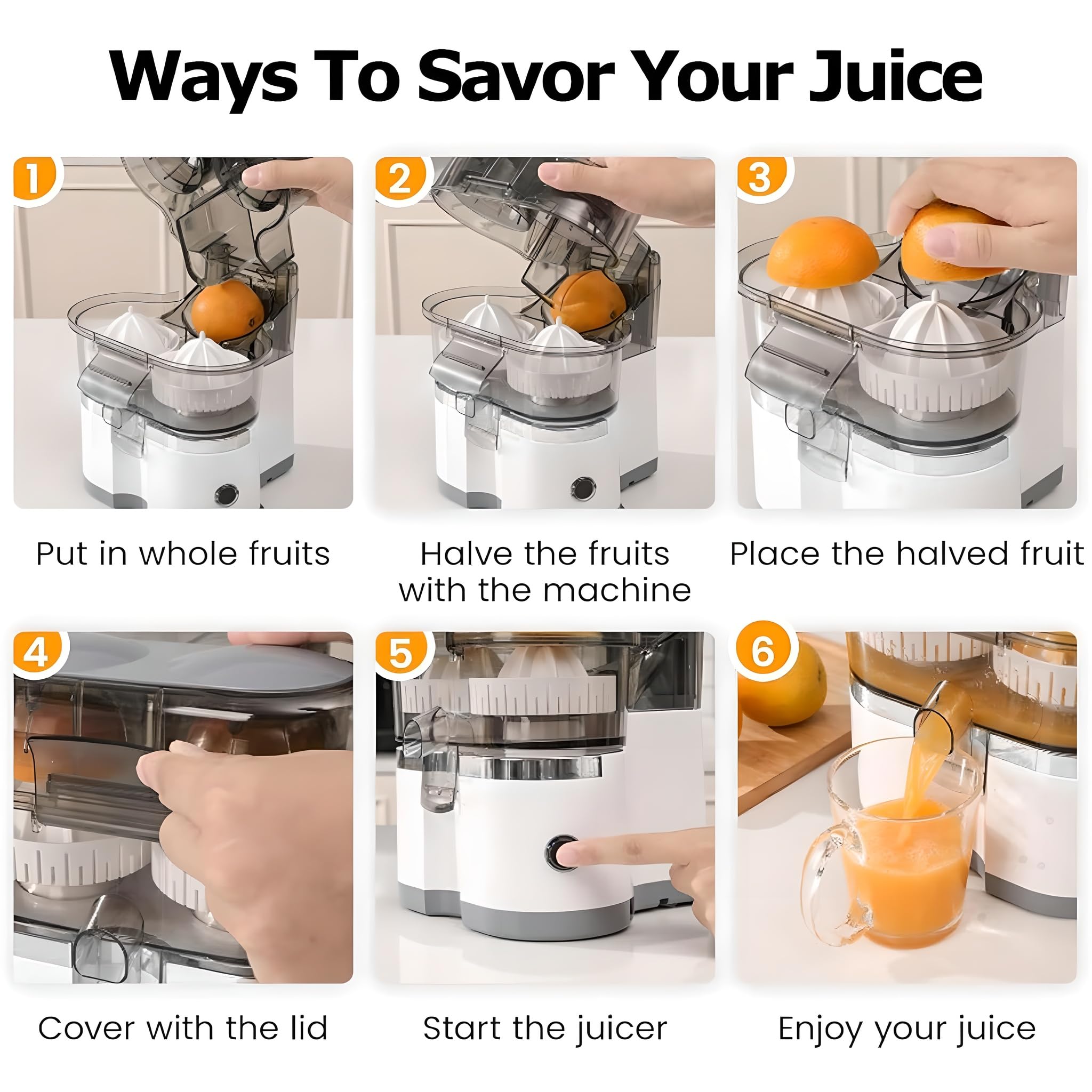 Ways To Savor Your Juice

1

Put in whole fruits

2

Halve the fruits with the machine

3

Place the halved fruit

4

Cover with the lid

5

Start the juicer

6

Enjoy your juice