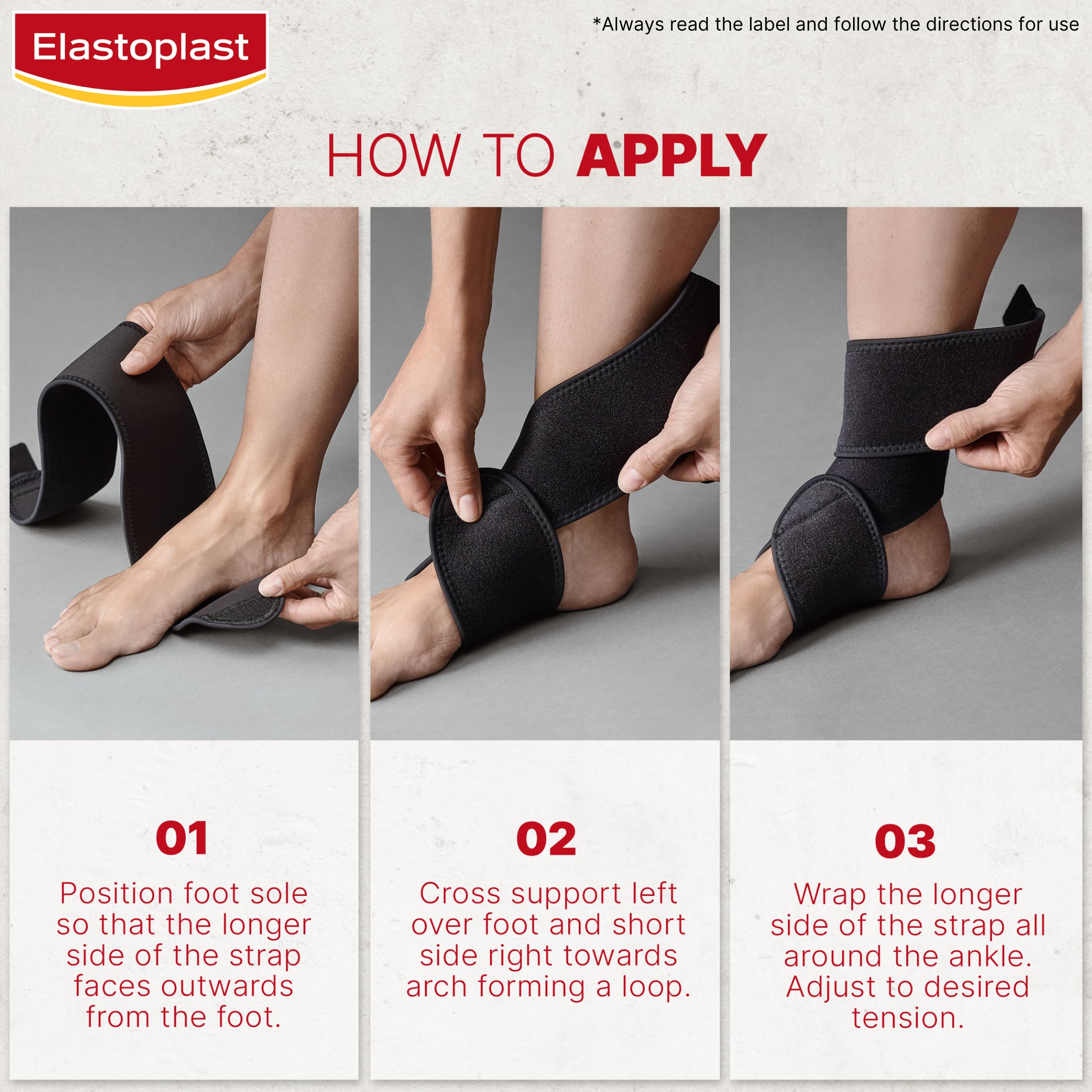 Elastoplast

*Always read the label and follow the directions for use

HOW TO APPLY

01

Position foot sole so that the longer side of the strap faces outwards from the foot.

02

Cross support left over foot and short side right towards arch forming a loop.

03

Wrap the longer side of the strap all around the ankle. Adjust to desired tension.