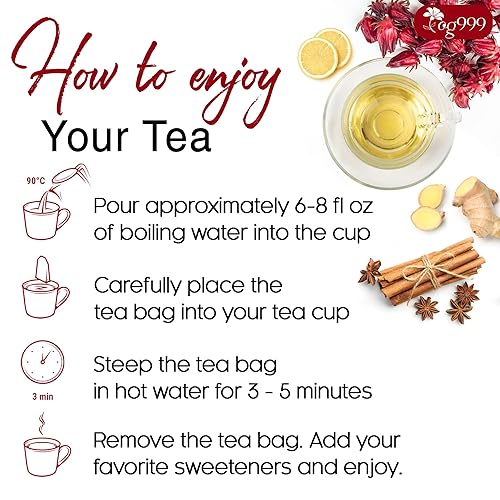 og999

How to enjoy
Your Tea

90°C
Pour approximately 6-8 fl oz of boiling water into the cup

Carefully place the tea bag into your tea cup

3 min
Steep the tea bag in hot water for 3 - 5 minutes

Remove the tea bag. Add your favorite sweeteners and enjoy.