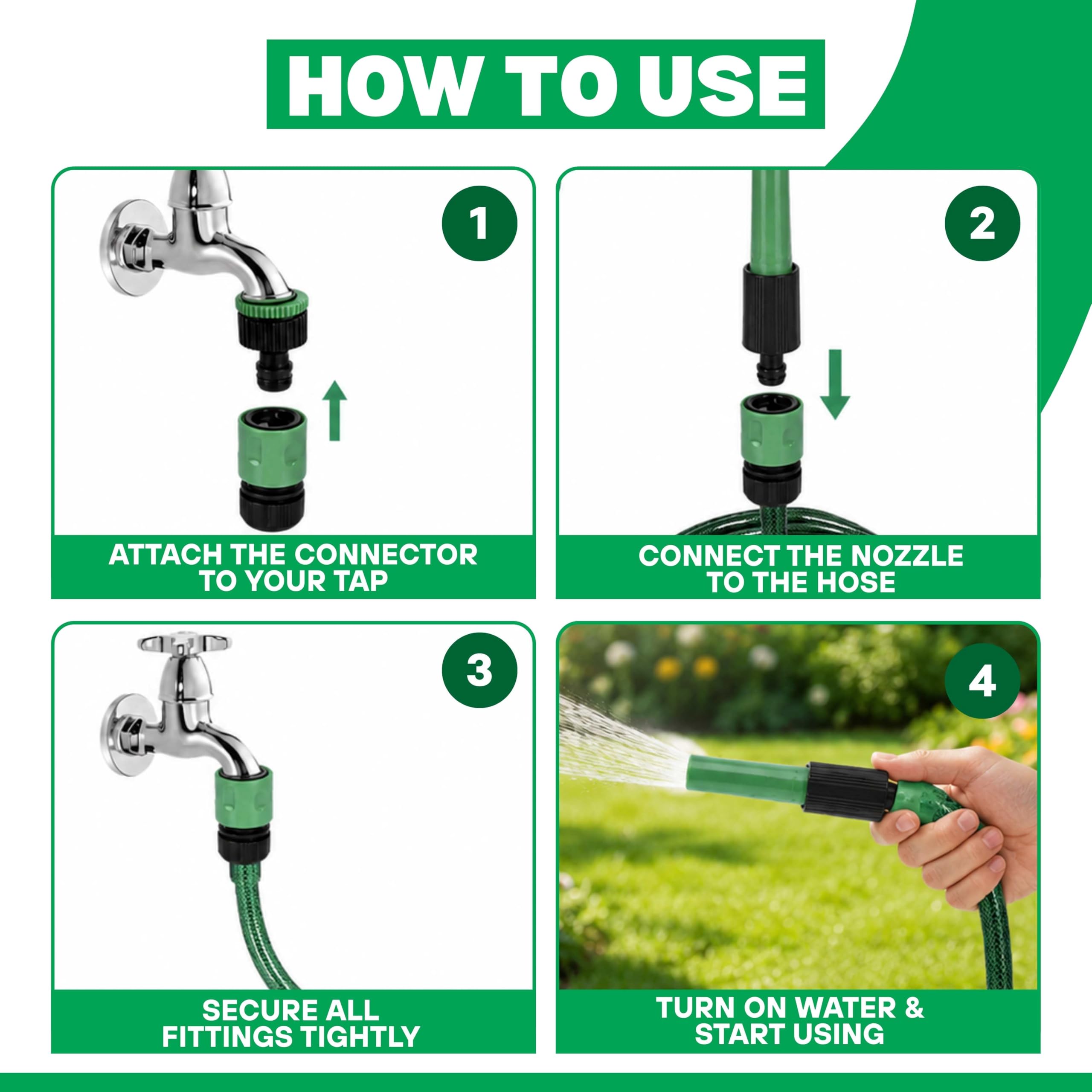 HOW TO USE

1

ATTACH THE CONNECTOR TO YOUR TAP

2

CONNECT THE NOZZLE TO THE HOSE

3

SECURE ALL FITTINGS TIGHTLY

4

TURN ON WATER & START USING